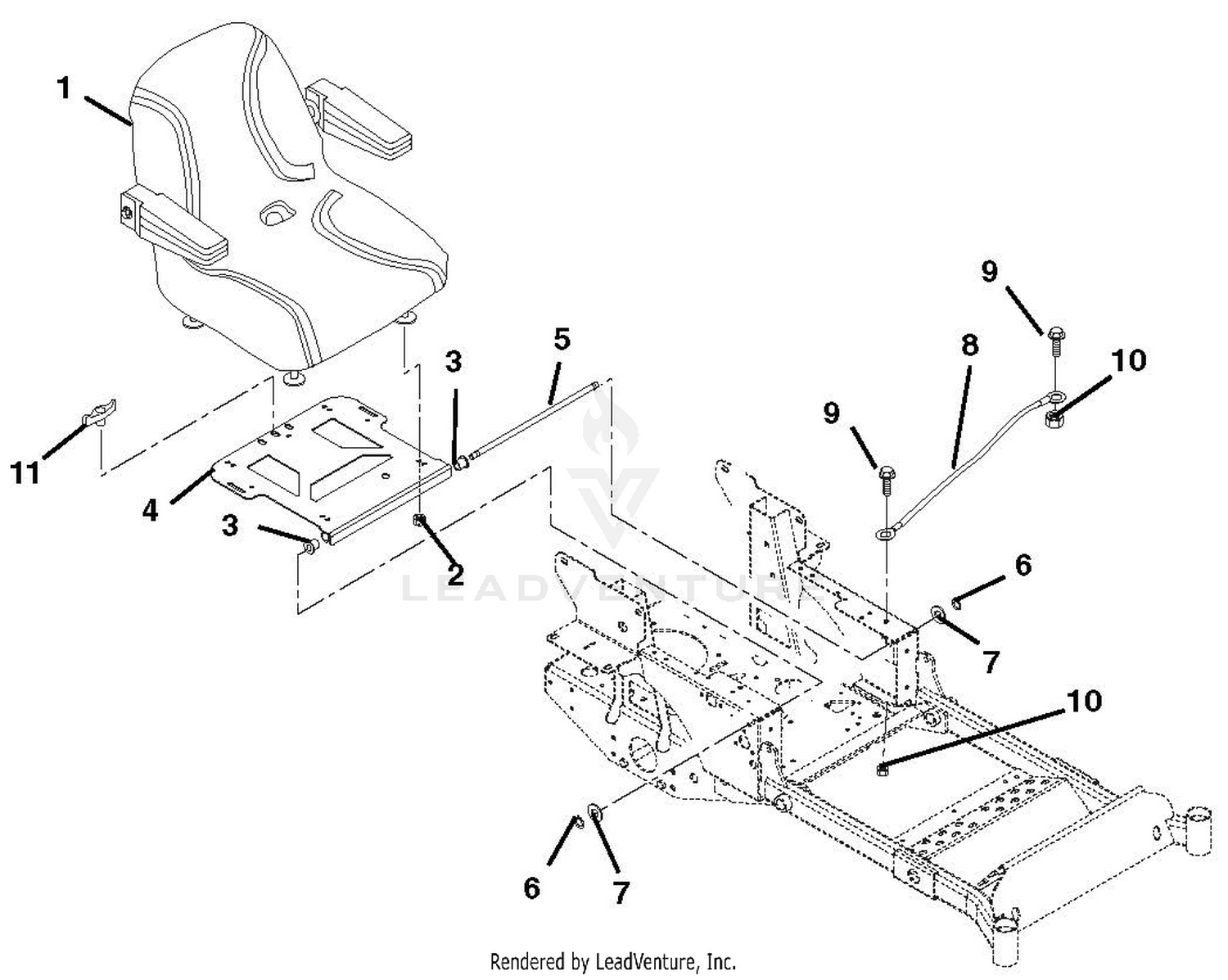 1

9

5

3

8

10

9

11

4

3

2

LEADVENTURE

6

7

10

6

7

Rendered by LeadVenture, Inc.