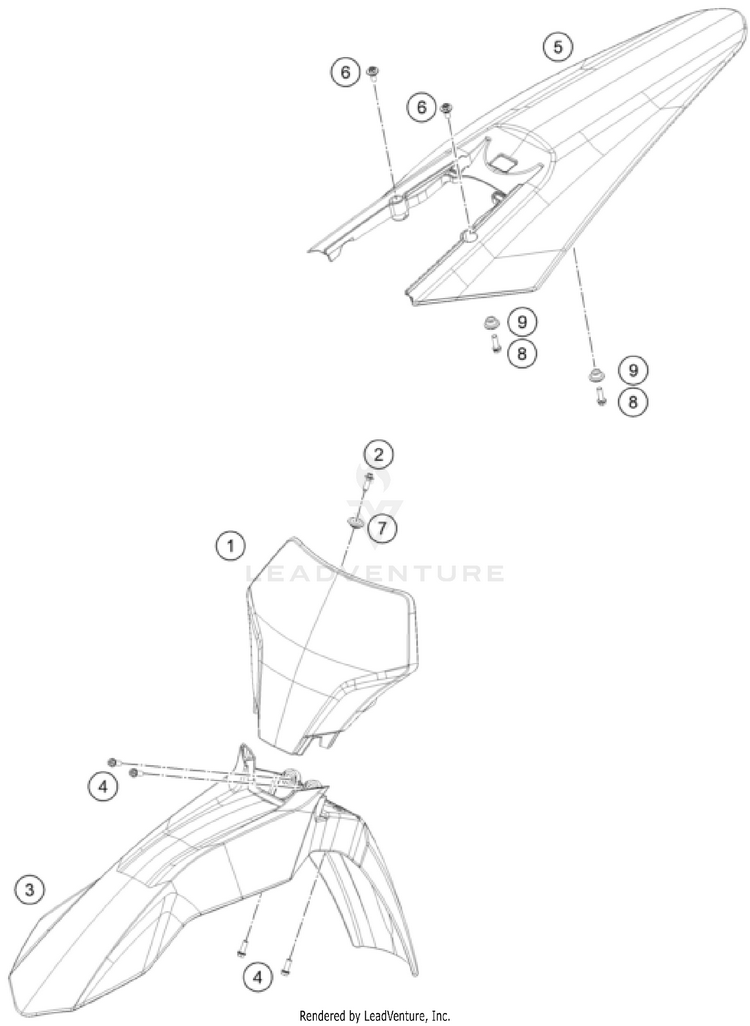 5
6
6
9
8
9
8
2
7
1
LEADVENTURE
4
3
4
Rendered by LeadVenture, Inc.