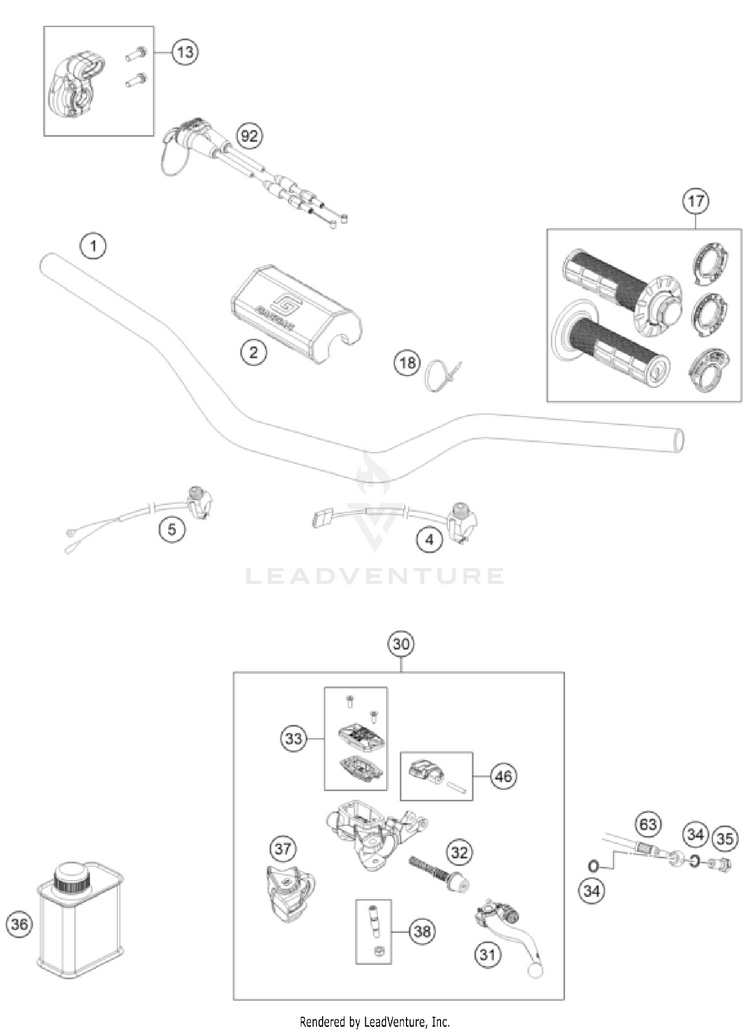 13
92
17
1
2
18
5
4
LEADVENTURE
30
33
46
37
32
63
34
35
34
36
38
31
Rendered by LeadVenture, Inc.