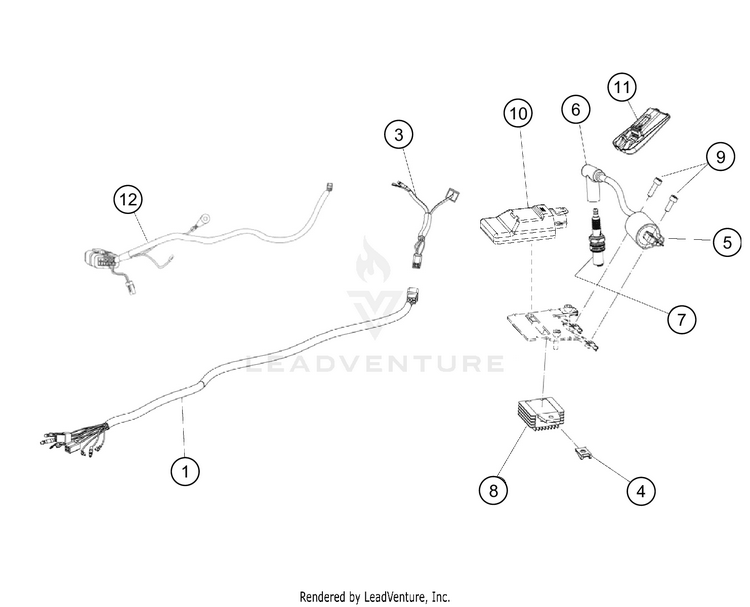 11
10
6
3
9
12
5
7
LEADVENTURE
1
8
4
Rendered by LeadVenture, Inc.