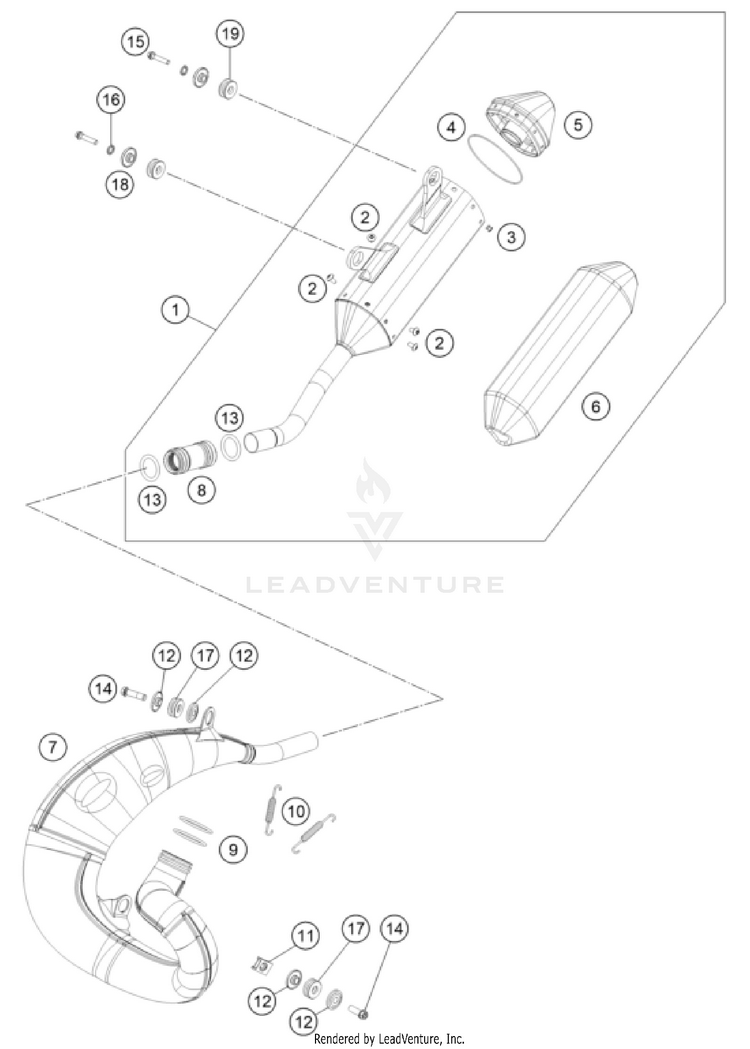 15
19
16
18
4
5
2
3
2
1
2
6
13
13
8
LEADVENTURE
12
17
12
14
7
10
9
11
17
14
12
12
Rendered by LeadVenture, Inc.