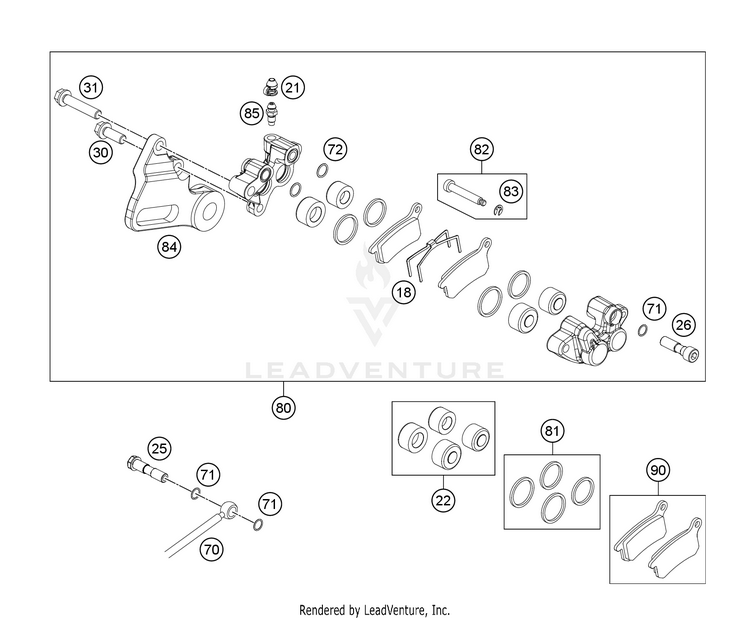 31
21
85
30
72
82
83
84
18
71
26
LEADVENTURE
80
25
71
71
70
22
81
90
Rendered by LeadVenture, Inc.