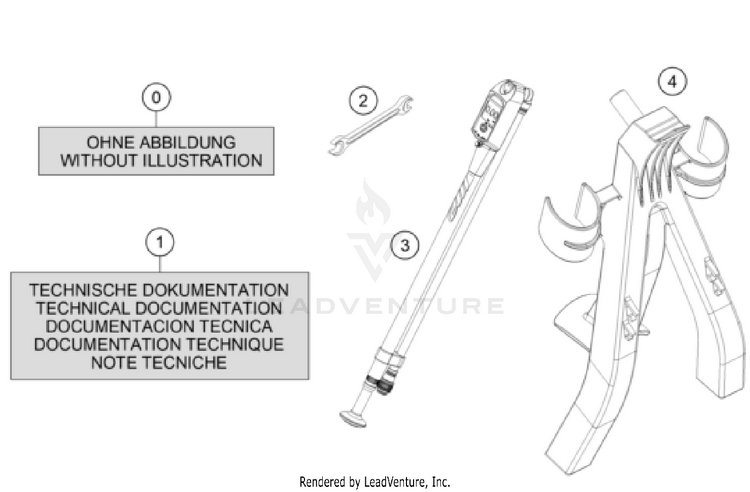 0

OHNE ABBILDUNG
WITHOUT ILLUSTRATION

1

TECHNISCHE DOKUMENTATION
TECHNICAL DOCUMENTATION
DOCUMENTACION TECNICA
DOCUMENTATION TECHNIQUE
NOTE TECNICHE

2

3

4

LEADVENTURE

Rendered by LeadVenture, Inc.