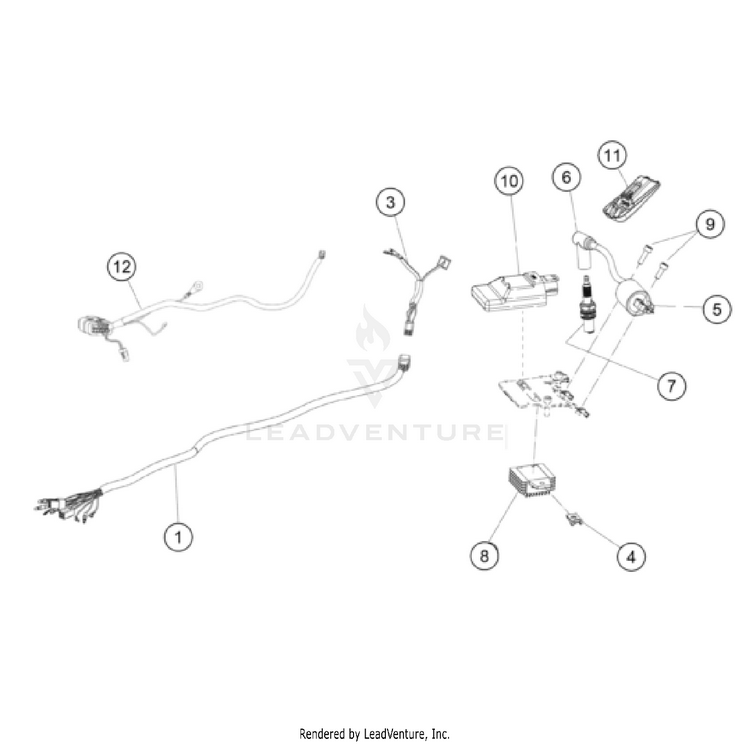 11
10
6
3
9
12
5
7
LEADVENTURE
1
8
4
Rendered by LeadVenture, Inc.