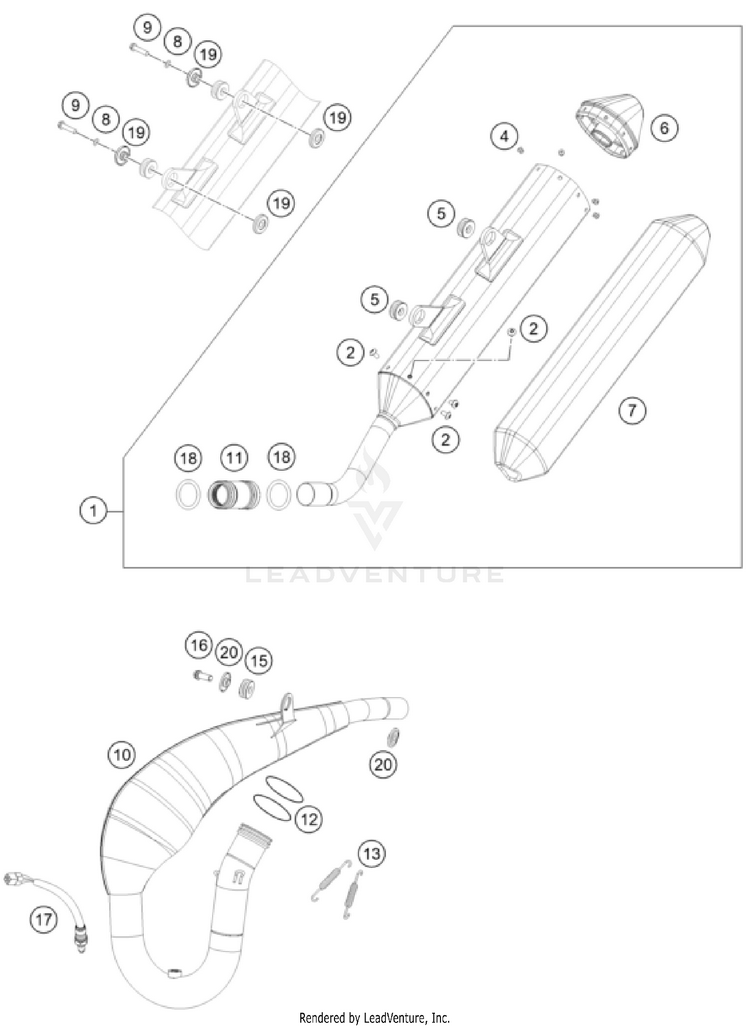 9
8
19
19
9
8
19
19
4
6
5
5
2
2
2
7
18
11
18
1
LEADVENTURE
16
20
15
10
20
12
13
17
Rendered by LeadVenture, Inc.