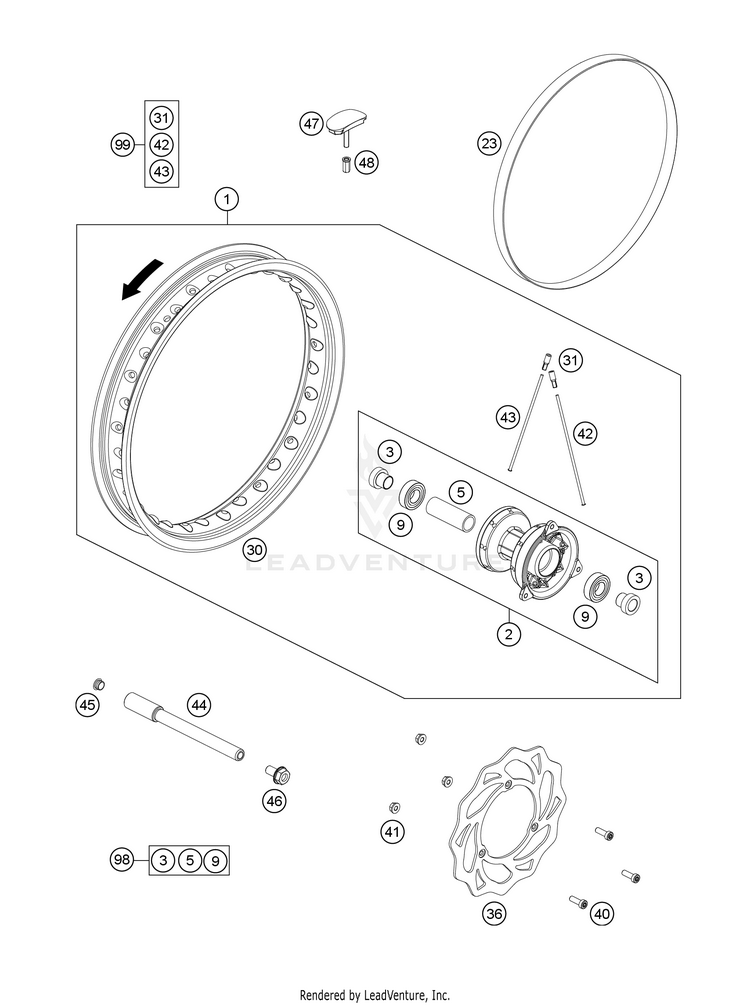 99
31
42
43

47
48

23

1

31
43
42

3
5
9

30

LEADVENTURE

3
9
2

45
44
46

41

98
3
5
9

36
40

Rendered by LeadVenture, Inc.