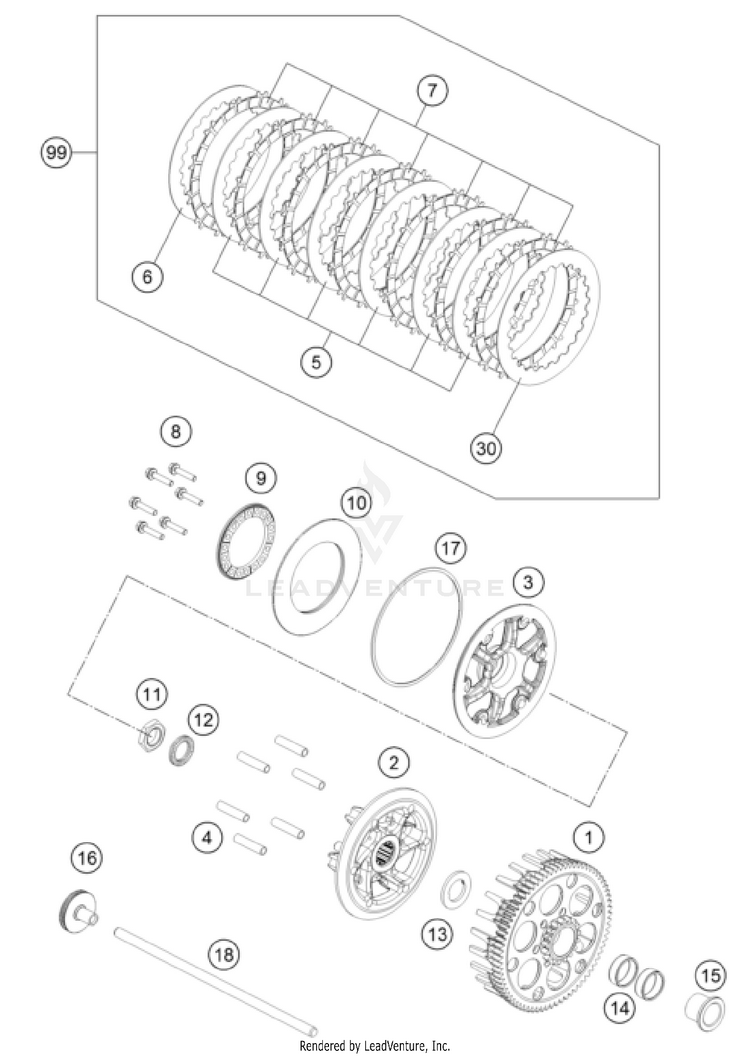 99
7
6
5
30
8
9
10
17
3
LEADVENTURE
11
12
2
4
1
16
13
18
14
15
Rendered by LeadVenture, Inc.