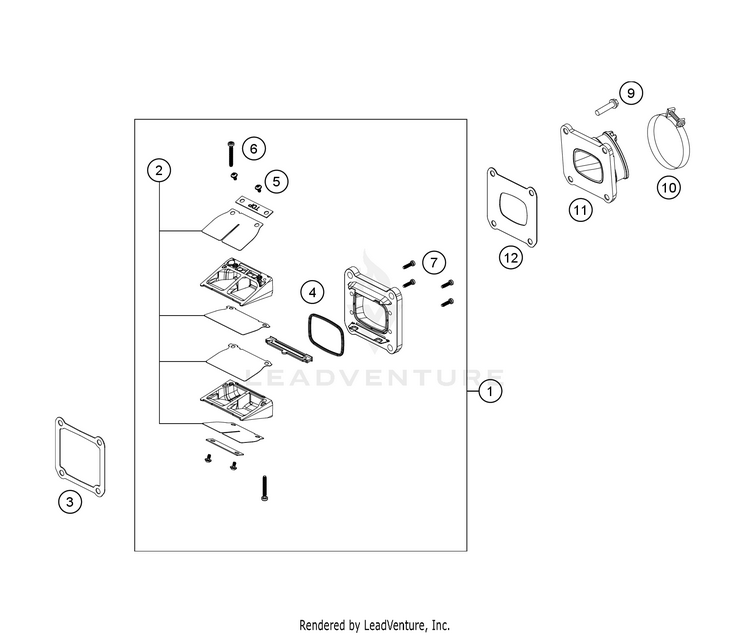 9

6

2

5

10

11

12

7

4

LEADVENTURE

1

3

Rendered by LeadVenture, Inc.