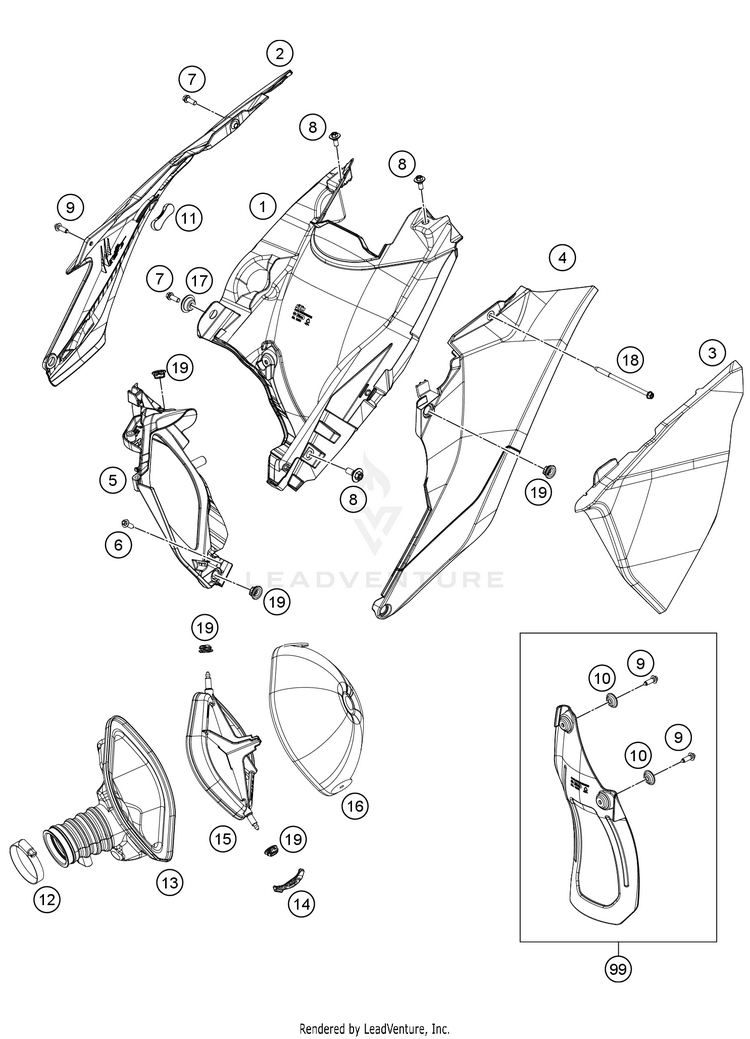 2
7
8
8
9
11
1
4
7
17
18
3
19
5
8
19
6
19
LEADVENTURE
19
10
9
10
9
16
15
19
13
12
14
99
Rendered by LeadVenture, Inc.