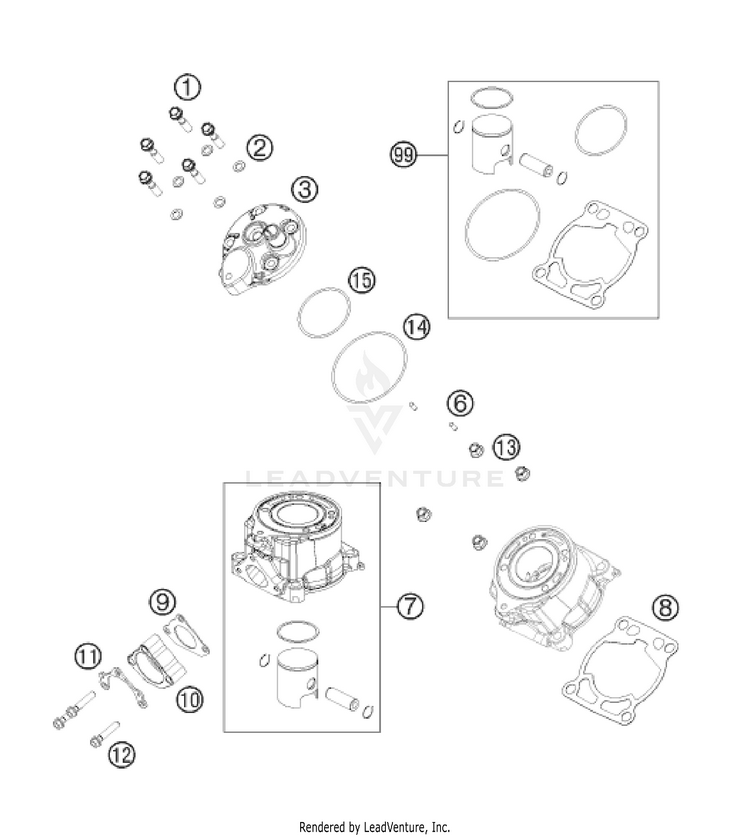 1
2
3
99
15
14
6
13
LEADVENTURE
9
7
8
11
10
12

Rendered by LeadVenture, Inc.