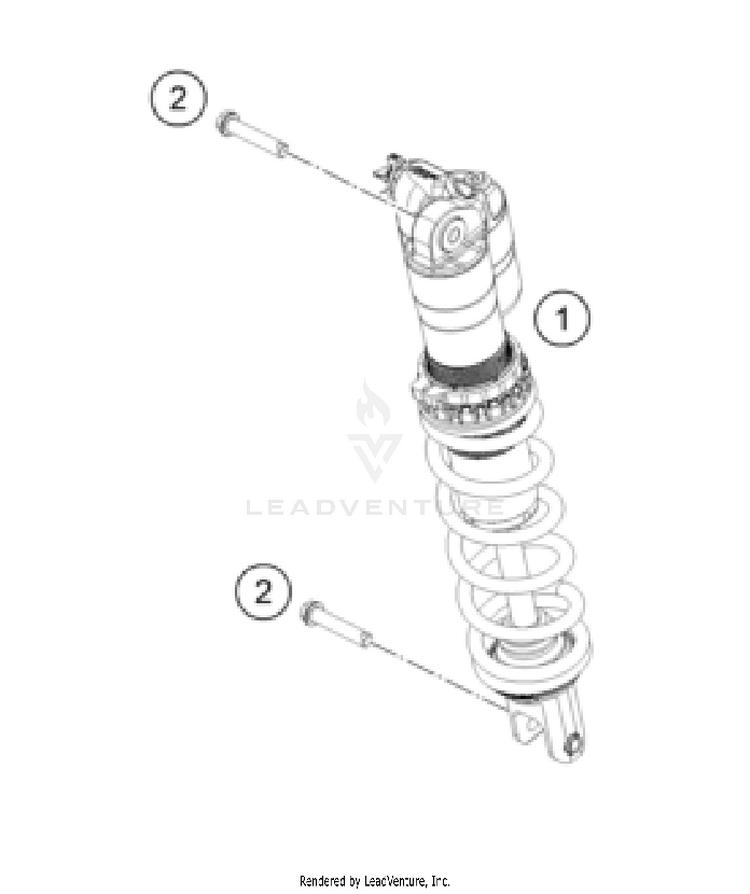 2

1

LEADVENTURE

2

Rendered by LeadVenture, Inc.