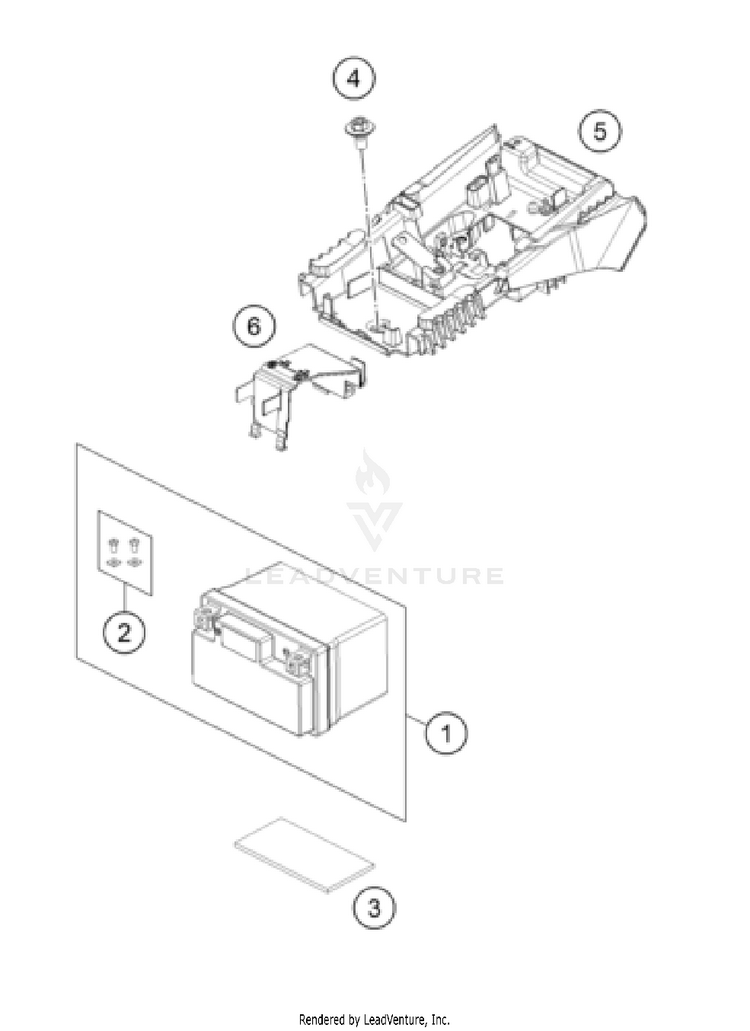 4

5

6

LEADVENTURE

2

1

3

Rendered by LeadVenture, Inc.