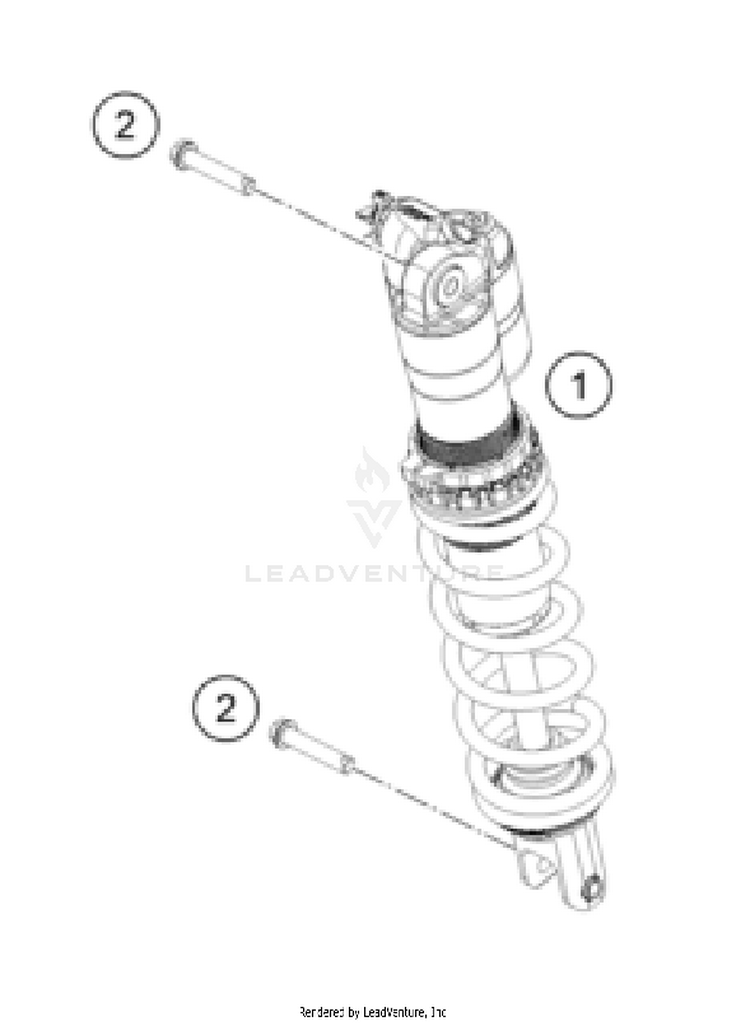 2

1

LEADVENTURE

2

Rendered by LeadVenture, Inc