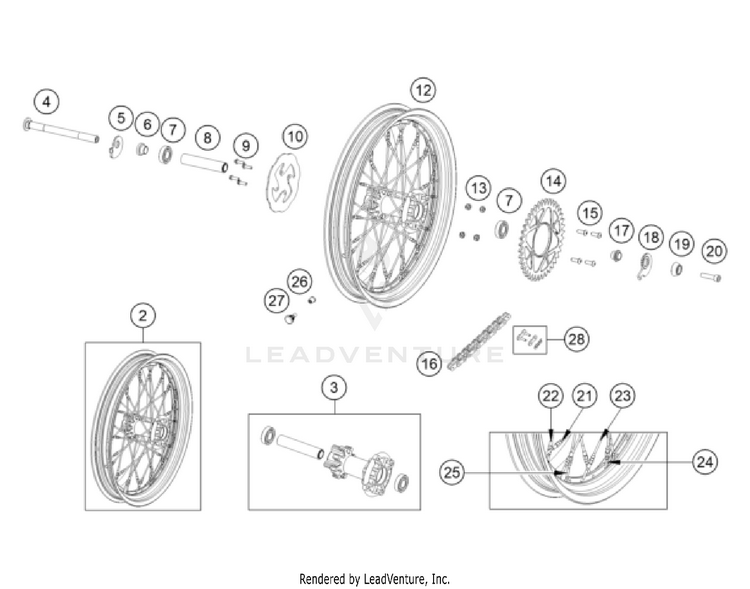 4
5
6
7
8
9
10
12
13
7
14
15
17
18
19
20
26
27
2
LEADVENTURE
16
28
3
22
21
23
25
24

Rendered by LeadVenture, Inc.