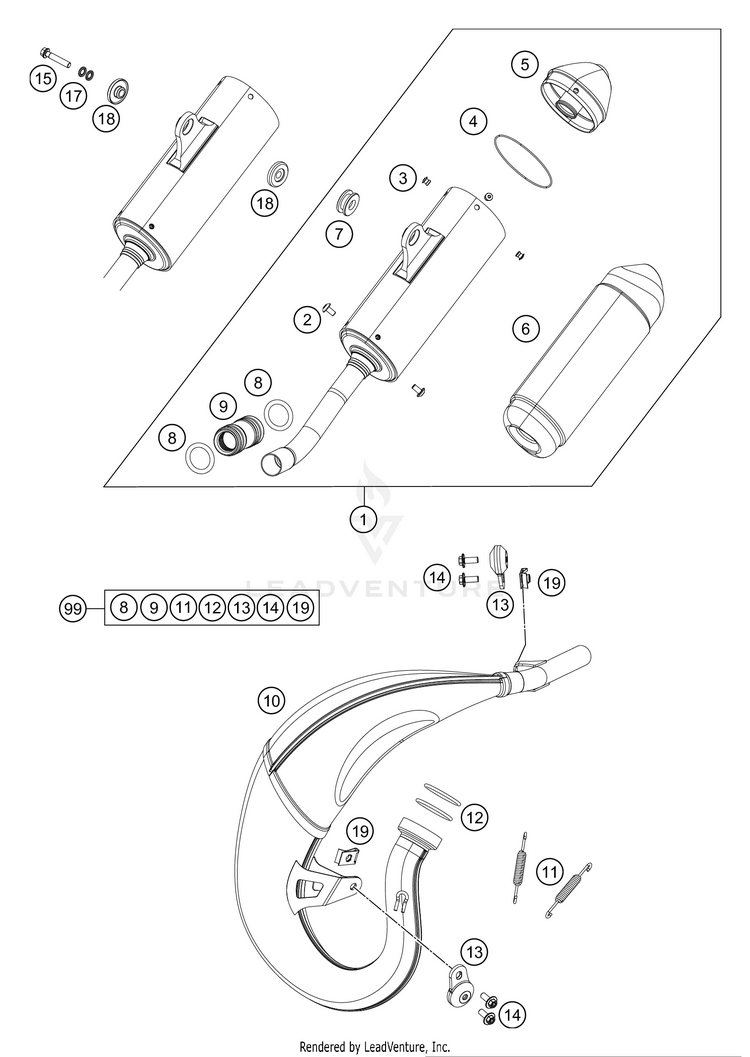 15
17
18
18
5
4
3
7
2
6
8
9
8
1
LEADVENTURE
14
13
19
99
8
9
11
12
13
14
19
10
12
19
11
13
14
Rendered by LeadVenture, Inc.