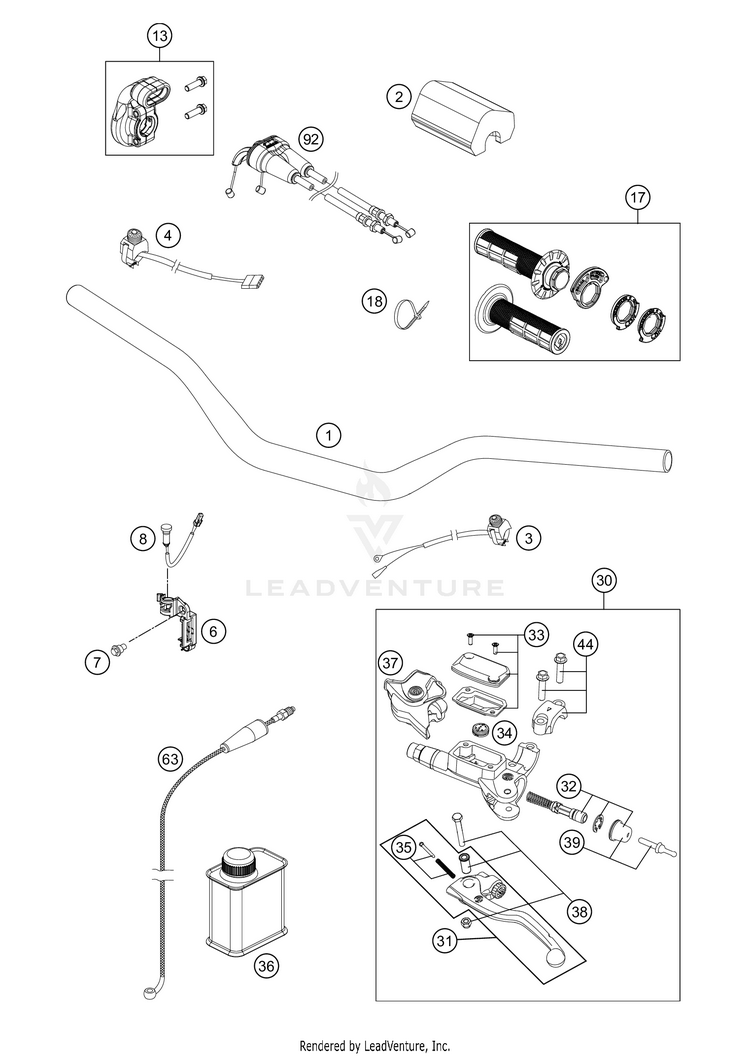 13
2
92
17
4
18
1
8
3
LEADVENTURE
30
6
7
33
44
37
34
63
32
39
35
38
31
36
Rendered by LeadVenture, Inc.