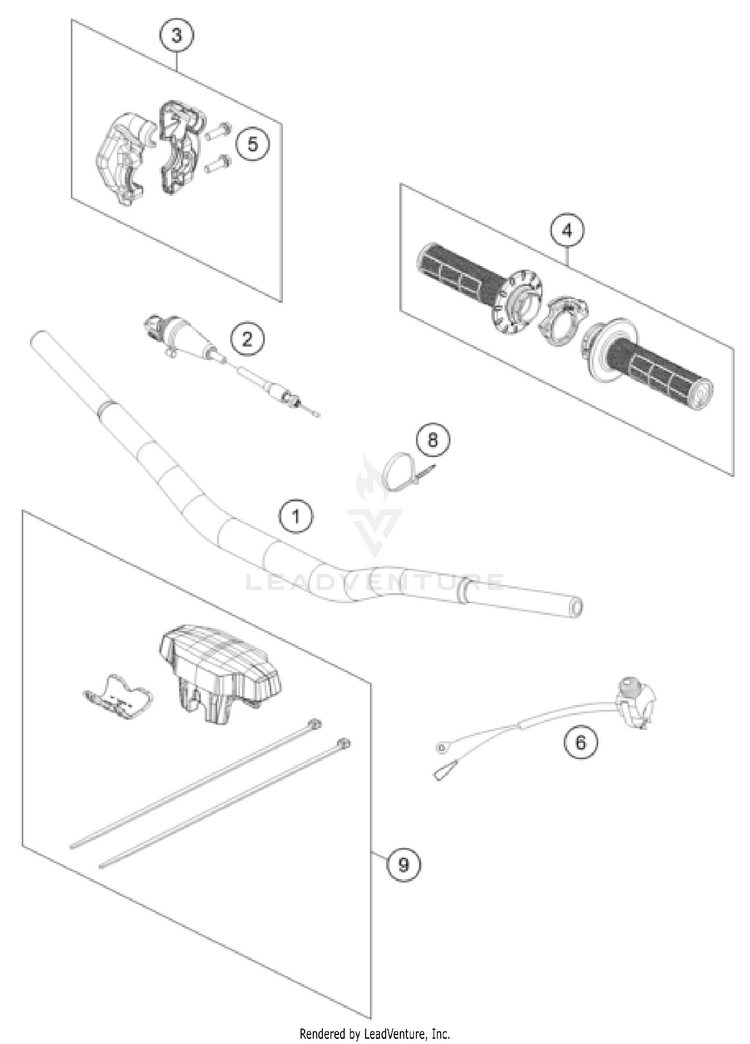 3
5
4
2
8
1
LEADVENTURE
6
9
Rendered by LeadVenture, Inc.