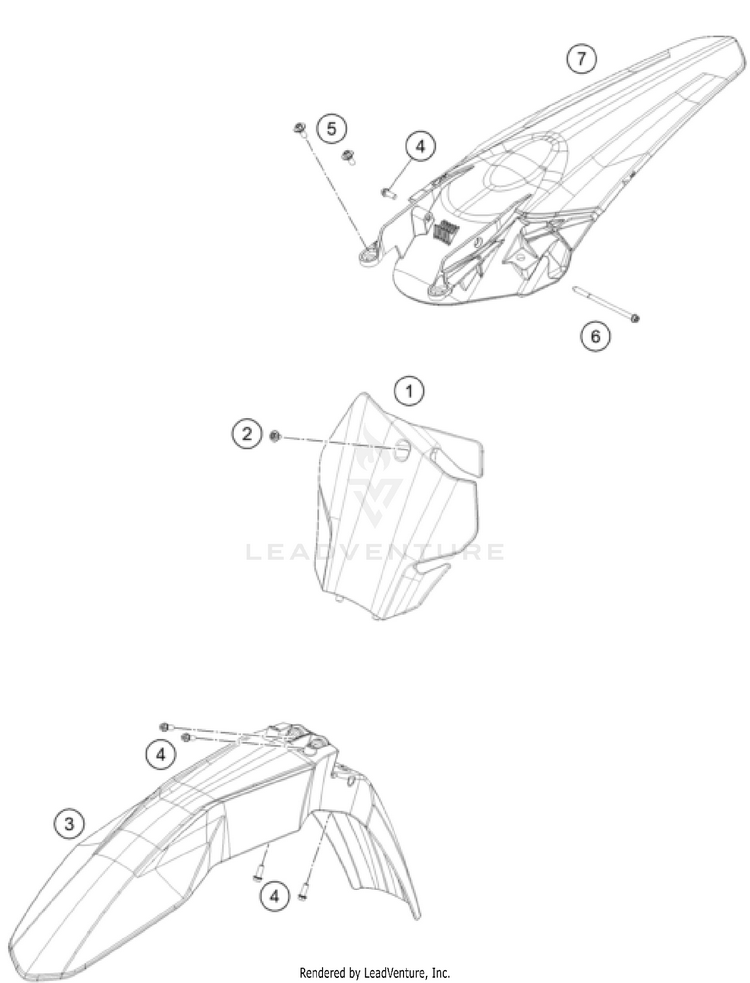 7
5
4
6
1
2
LEADVENTURE
4
3
4
Rendered by LeadVenture, Inc.