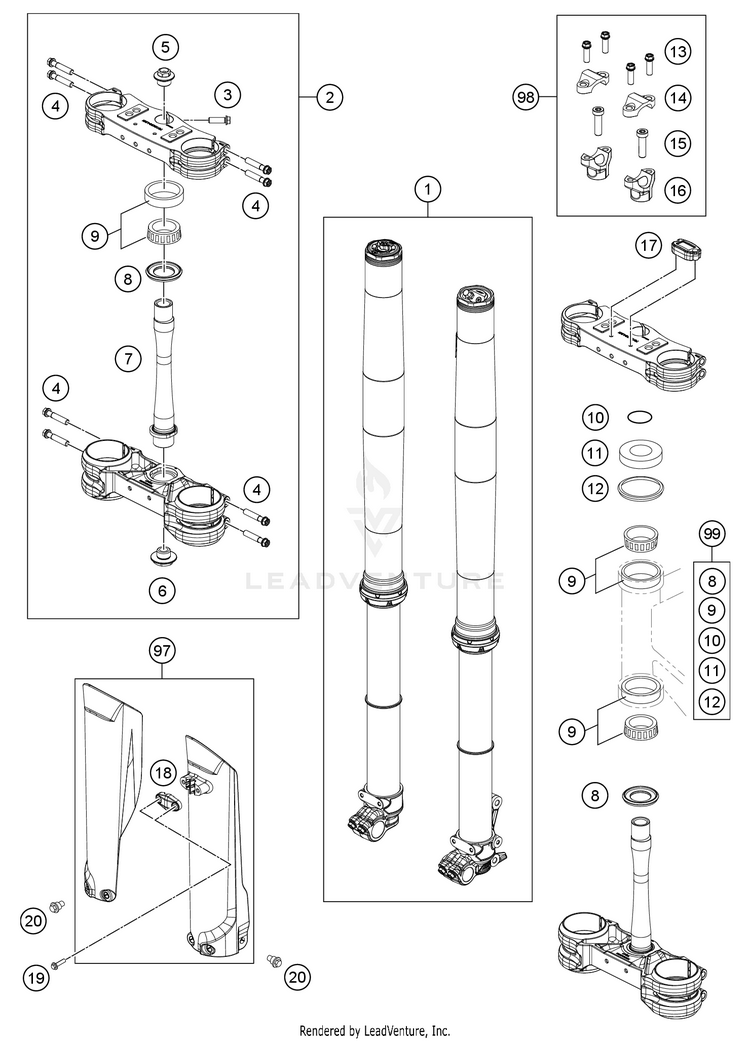 5
3
2
4
4
9
8
7
4
4
6
1
98
13
14
15
16
17
10
11
12
99
9
8
9
10
11
12
9
8
97
18
20
19
20
LEADVENTURE
Rendered by LeadVenture, Inc.