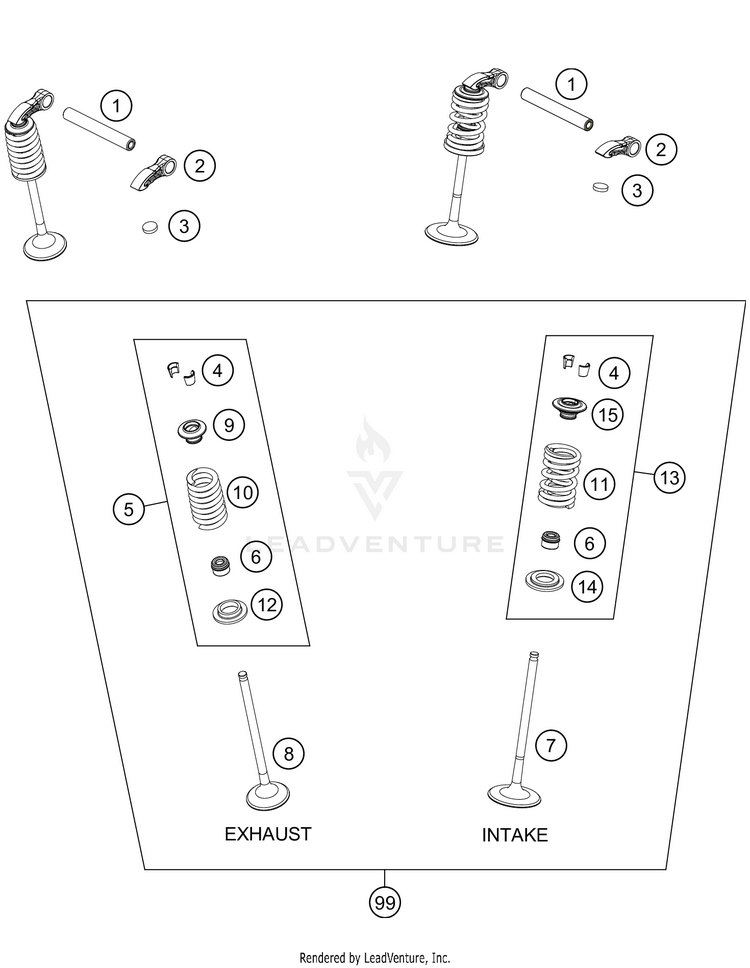 1
2
3
1
2
3
4
9
10
5
6
12
4
15
11
13
6
14
LEADVENTURE
8
7
EXHAUST
INTAKE
99
Rendered by LeadVenture, Inc.