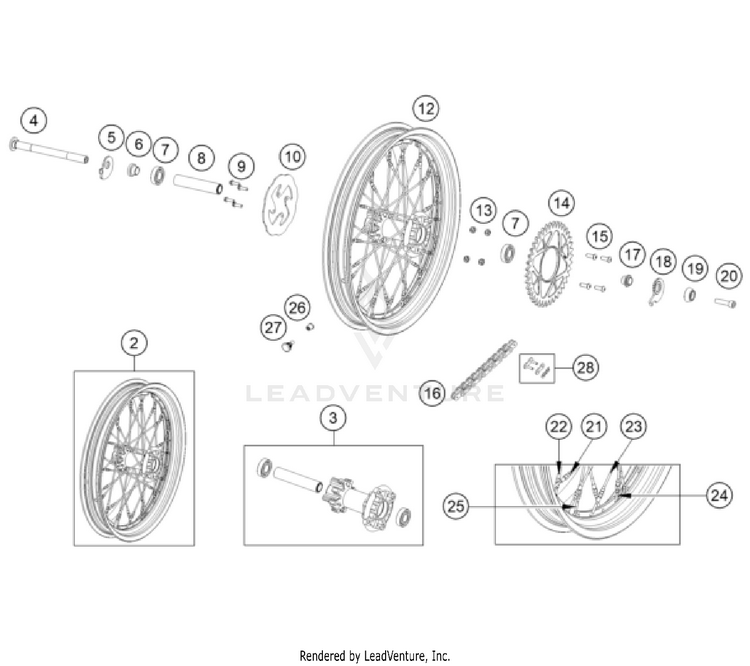 4
5
6
7
8
9
10
12
13
7
14
15
17
18
19
20
26
27
2
16
28
LEADVENTURE
3
22
21
23
25
24

Rendered by LeadVenture, Inc.