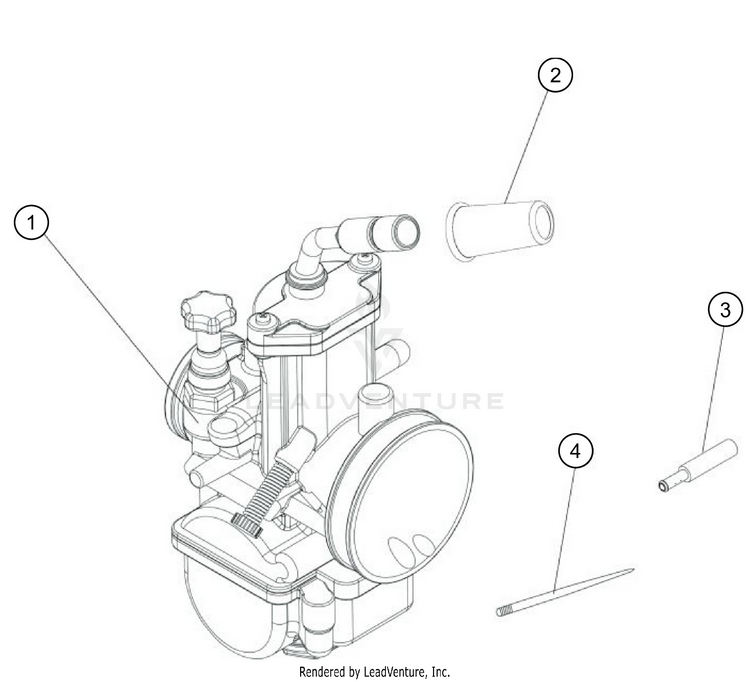 2

1

3

LEADVENTURE

4

Rendered by LeadVenture, Inc.