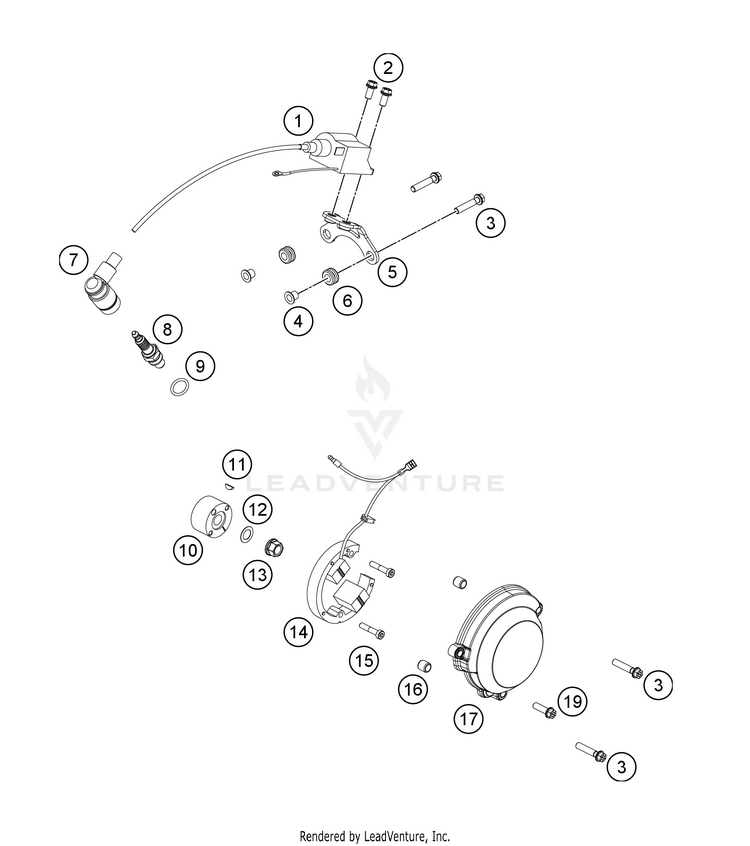 2
1
3
7
5
6
4
8
9
LEADVENTURE
11
12
10
13
14
15
16
17
19
3
3

Rendered by LeadVenture, Inc.