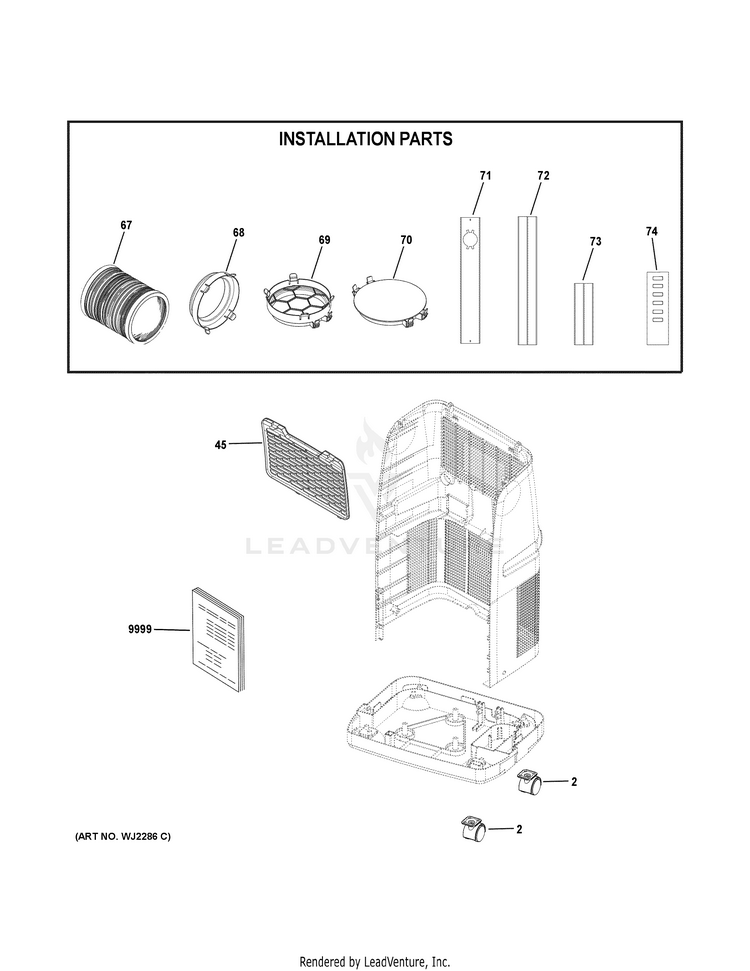 INSTALLATION PARTS

67
68
69
70
71
72
73
74

45

LEADVENTURE

9999

2

2

(ART NO. WJ2286 C)

Rendered by LeadVenture, Inc.