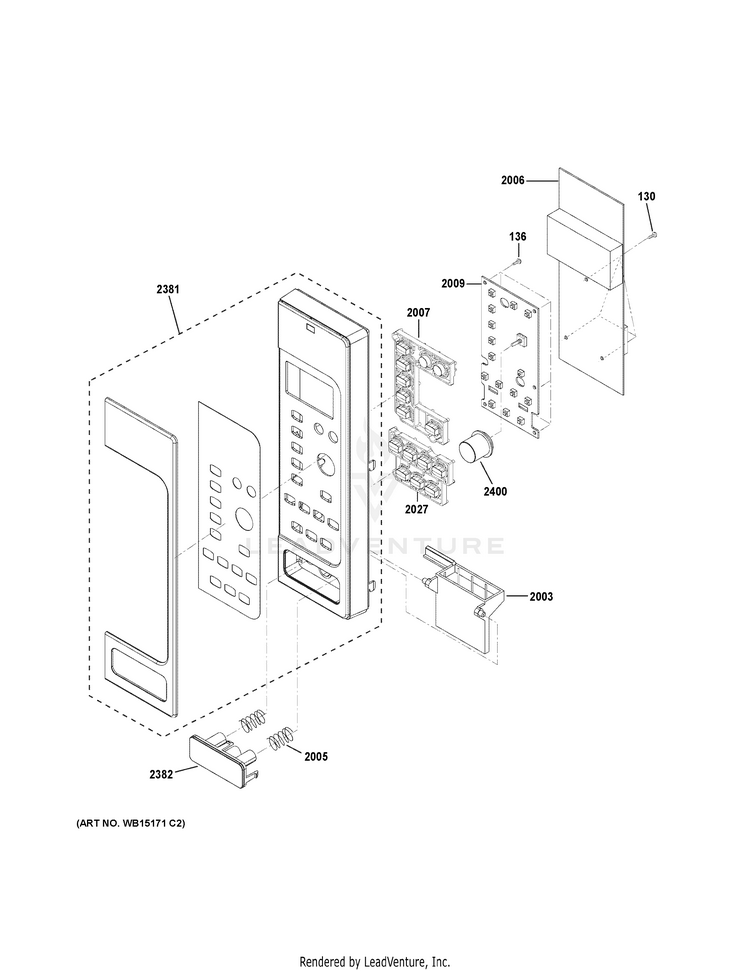 2006
130
136
2009
2381
2007
2400
2027
LEADVENTURE
2003
2005
2382
(ART NO. WB15171 C2)
Rendered by LeadVenture, Inc.