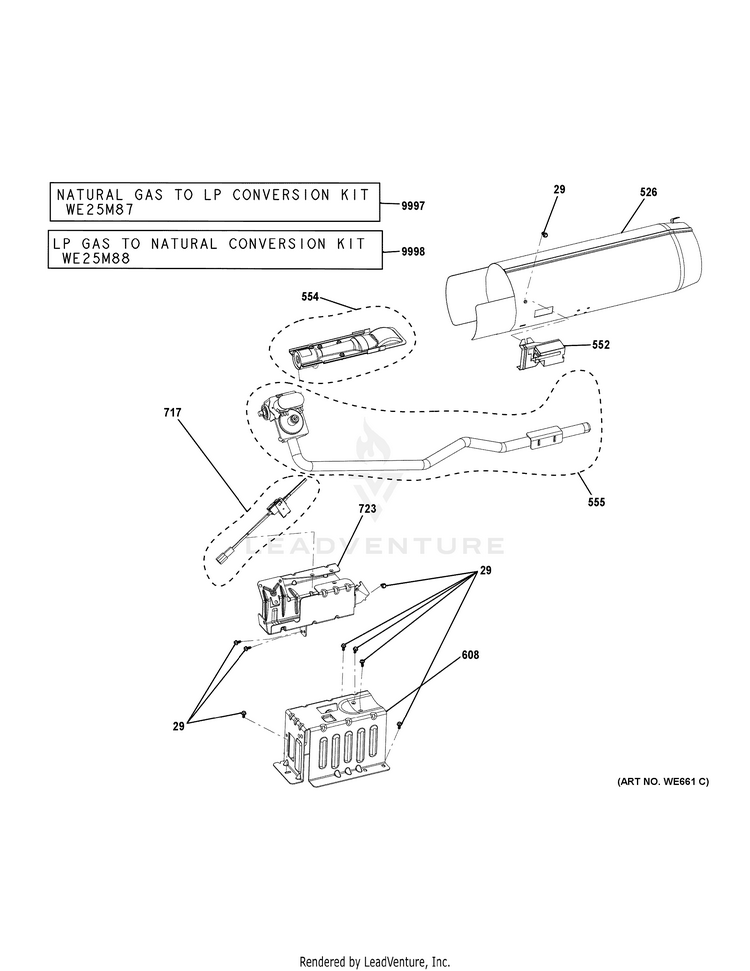 NATURAL GAS TO LP CONVERSION KIT
WE25M87

9997

LP GAS TO NATURAL CONVERSION KIT
WE25M88

9998

29

526

554

552

717

555

723

LEADVENTURE

29

608

29

(ART NO. WE661 C)

Rendered by LeadVenture, Inc.