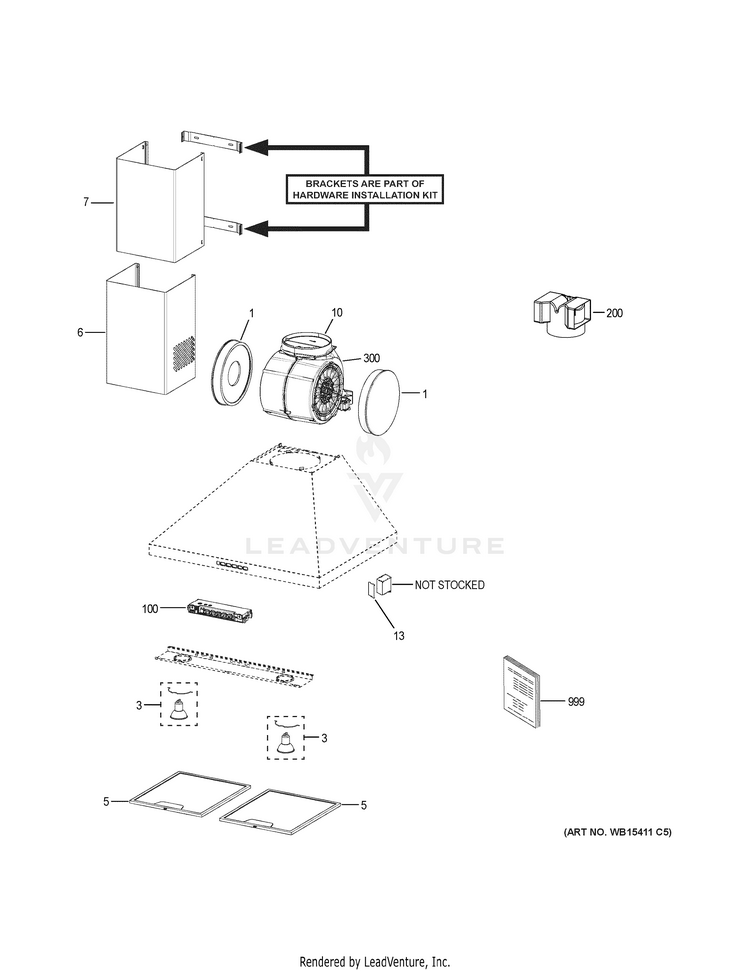 BRACKETS ARE PART OF HARDWARE INSTALLATION KIT

7

6

1

10

300

1

200

LEADVENTURE

NOT STOCKED

100

13

3

3

999

5

5

(ART NO. WB15411 C5)

Rendered by LeadVenture, Inc.