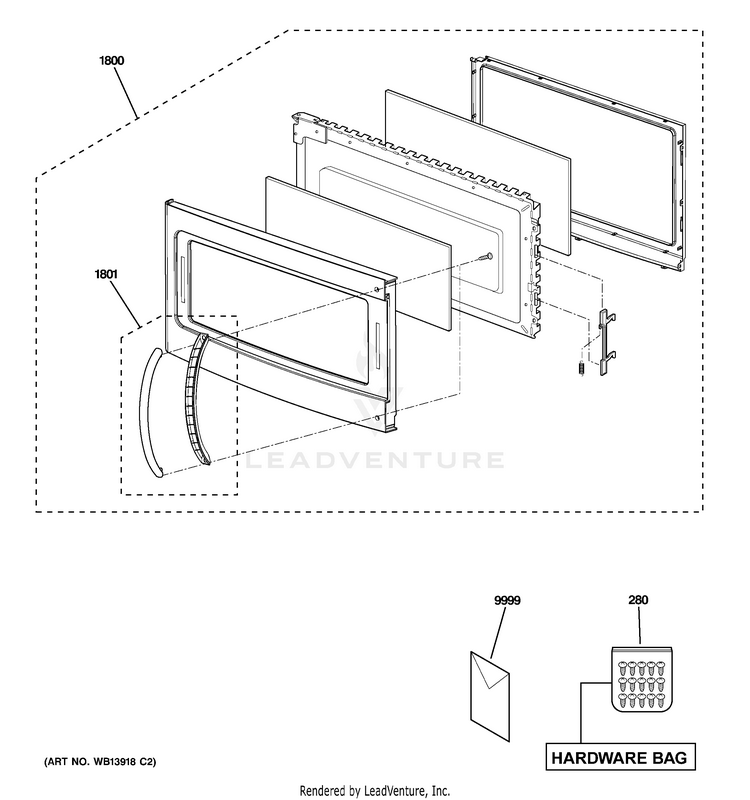 1800

1801

LEADVENTURE

9999

280

HARDWARE BAG

(ART NO. WB13918 C2)

Rendered by LeadVenture, Inc.