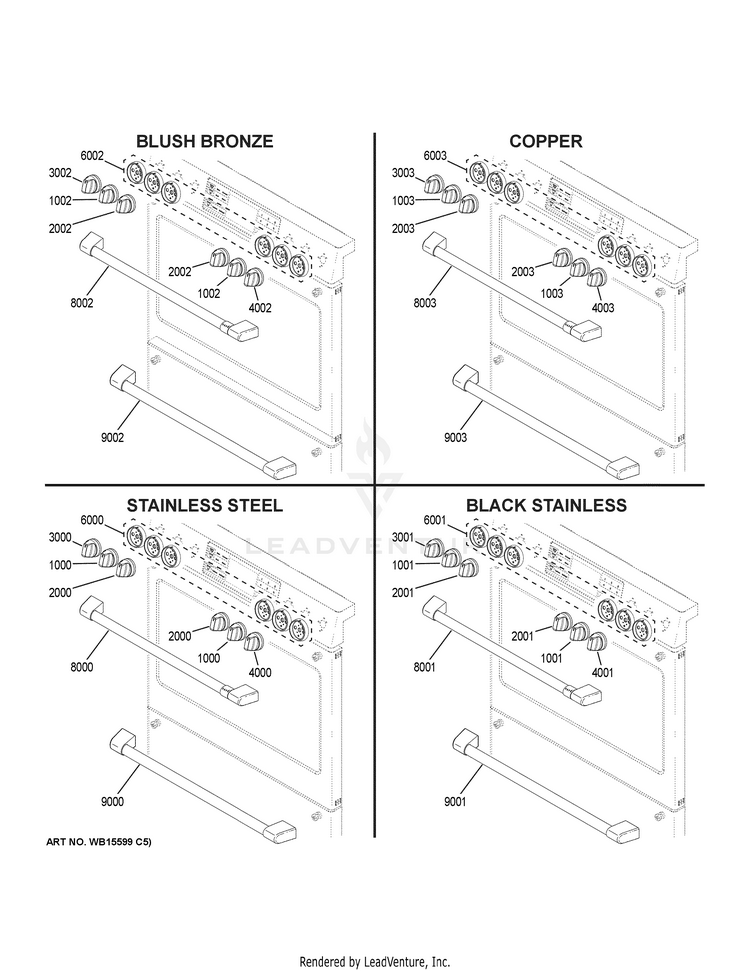 BLUSH BRONZE

6002
3002
1002
2002
2002
1002
4002
8002
9002

COPPER

6003
3003
1003
2003
2003
1003
4003
8003
9003

STAINLESS STEEL

6000
3000
1000
2000
2000
1000
4000
8000
9000

BLACK STAINLESS

6001
3001
1001
2001
2001
1001
4001
8001
9001

LEADVENTURE

ART NO. WB15599 C5)

Rendered by LeadVenture, Inc.