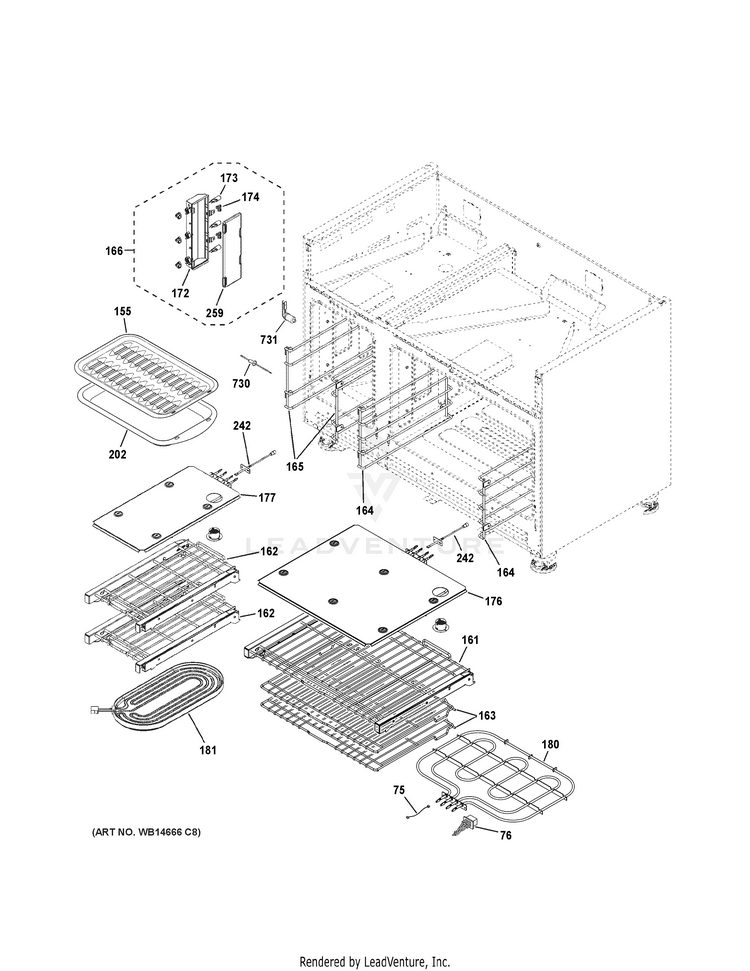 173
174
166
172
259
155
731
730
202
242
165
177
164
LEADVENTURE
162
242
164
176
162
161
163
181
180
75
76
(ART NO. WB14666 C8)

Rendered by LeadVenture, Inc.