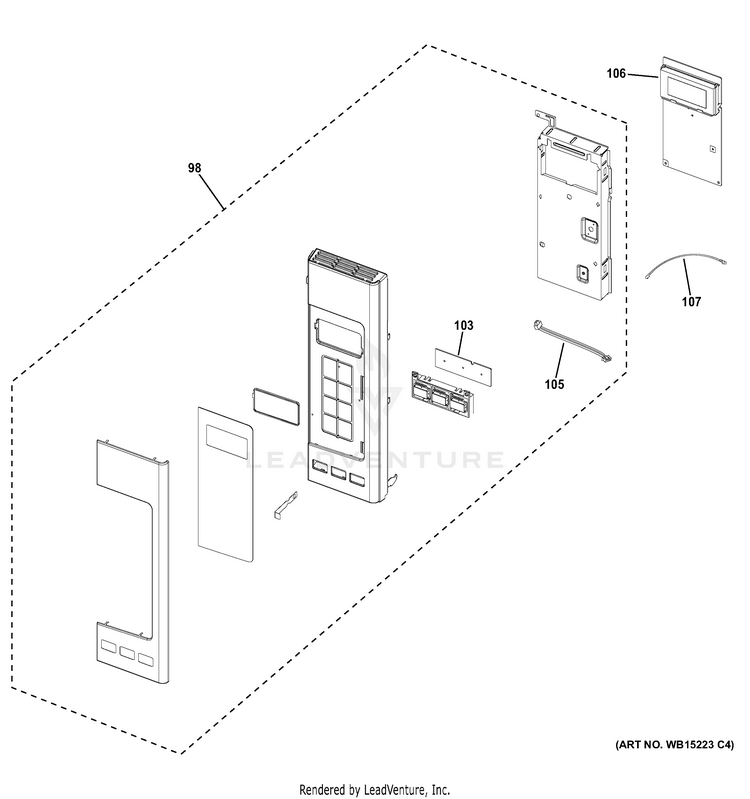 106

98

107

103

105

LEADVENTURE

(ART NO. WB15223 C4)

Rendered by LeadVenture, Inc.