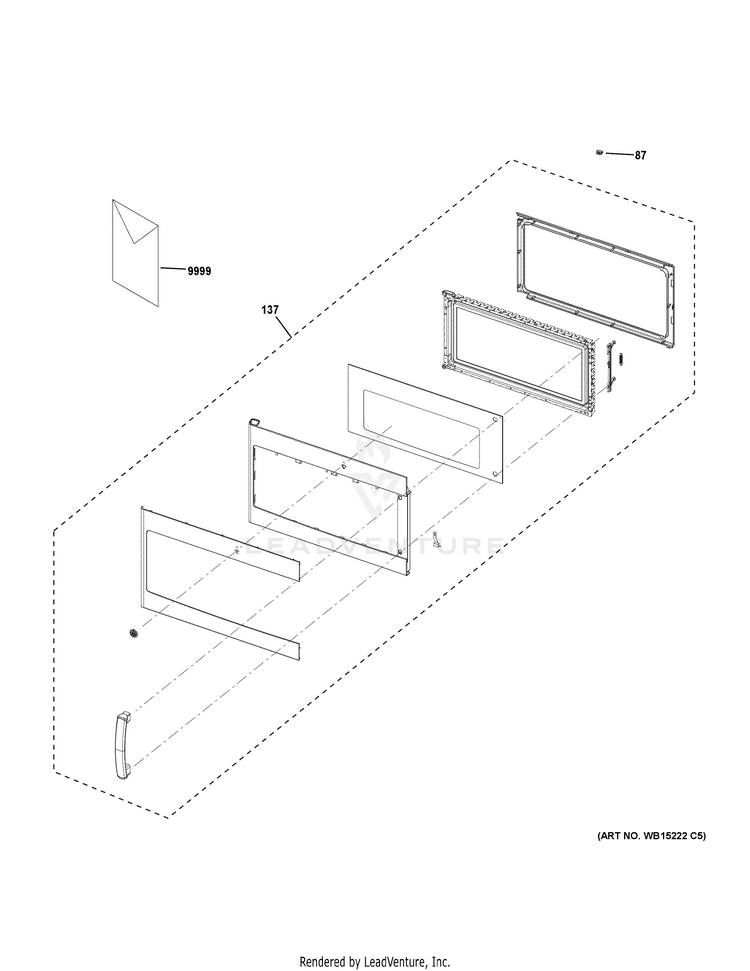 87

9999

137

LEADVENTURE

(ART NO. WB15222 C5)

Rendered by LeadVenture, Inc.