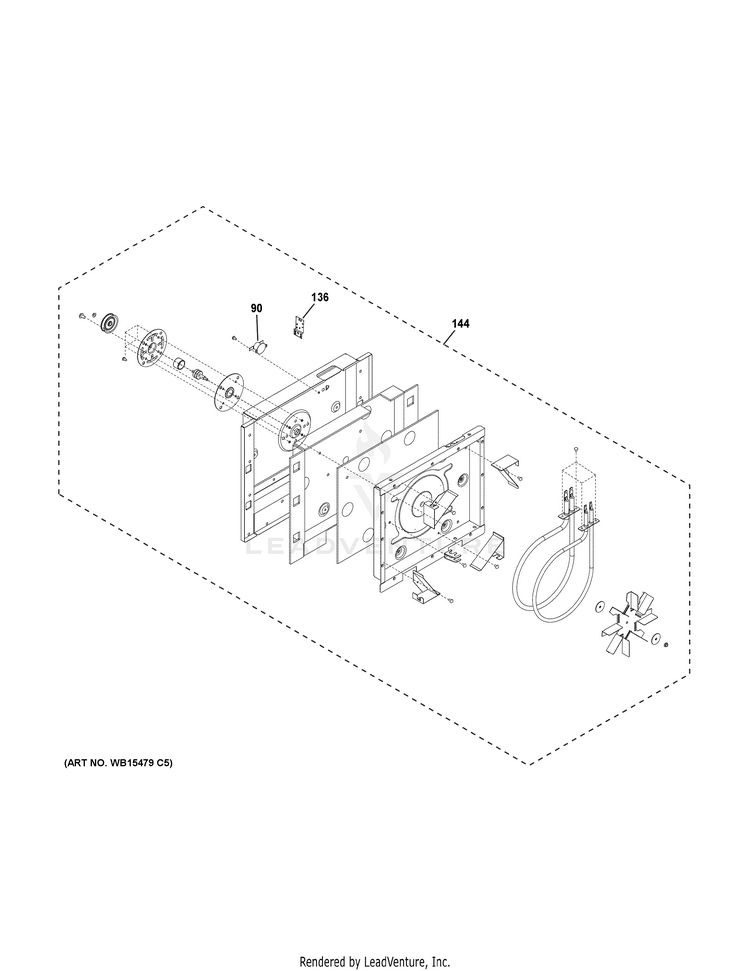 90
136
144
LEADVENTURE
(ART NO. WB15479 C5)
Rendered by LeadVenture, Inc.