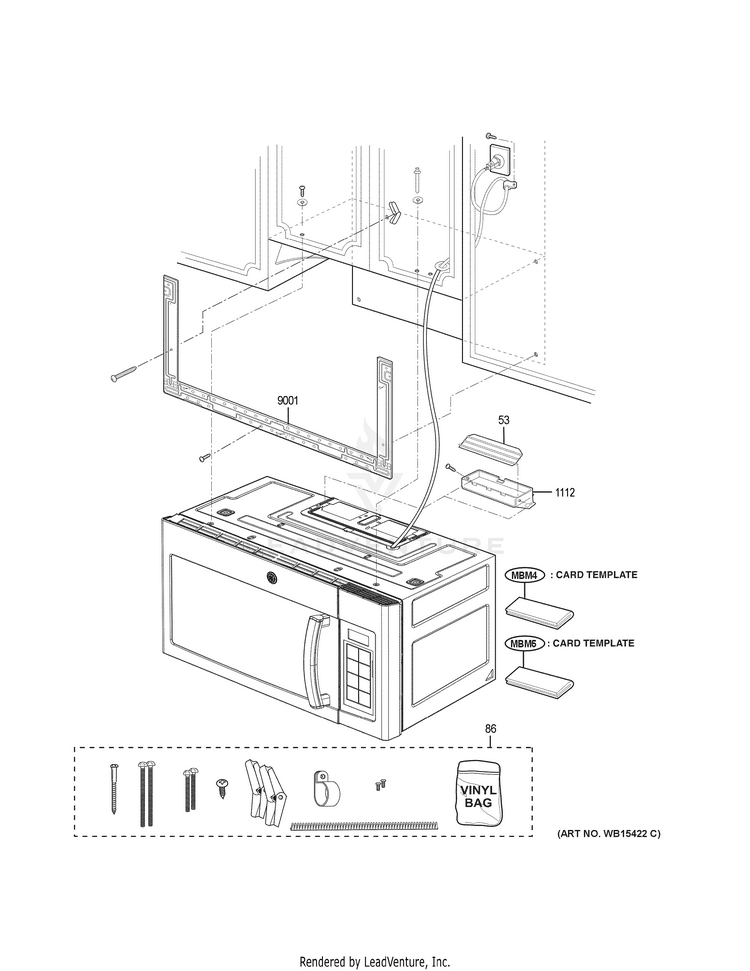 9001

53

1112

MBM4 : CARD TEMPLATE

MBM6 : CARD TEMPLATE

86

VINYL BAG

(ART NO. WB15422 C)

Rendered by LeadVenture, Inc.