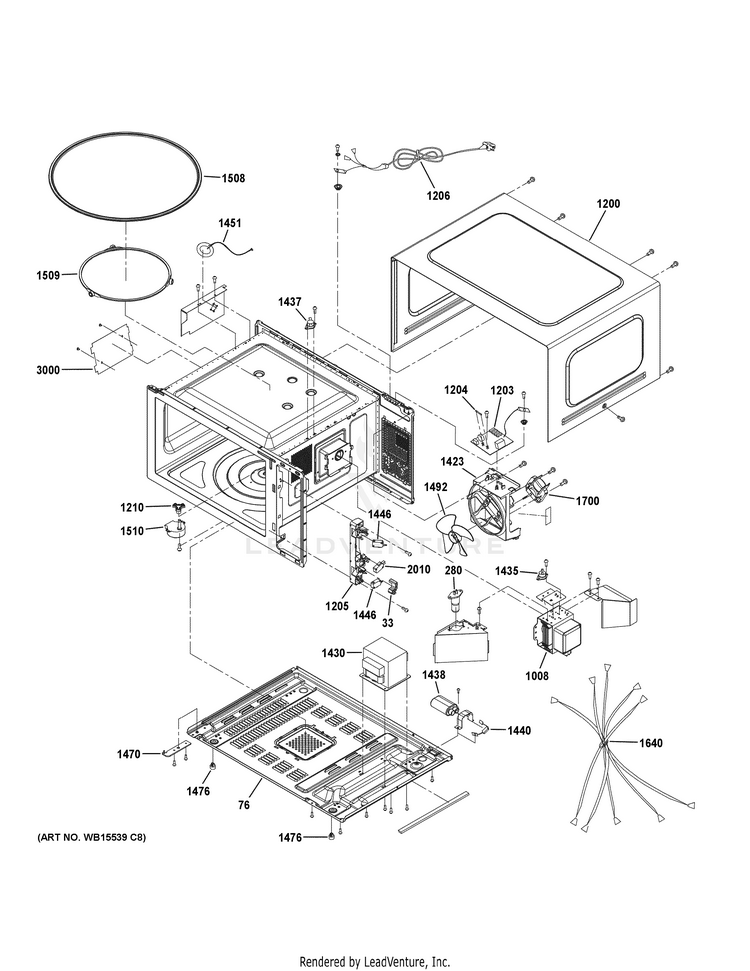 1508
1206
1200
1451
1509
1437
3000
1204
1203
1423
1700
1492
1210
1510
1446
LEADVENTURE
2010
280
1435
1205
1446
33
1430
1008
1438
1440
1640
1470
1476
76
1476
(ART NO. WB15539 C8)

Rendered by LeadVenture, Inc.