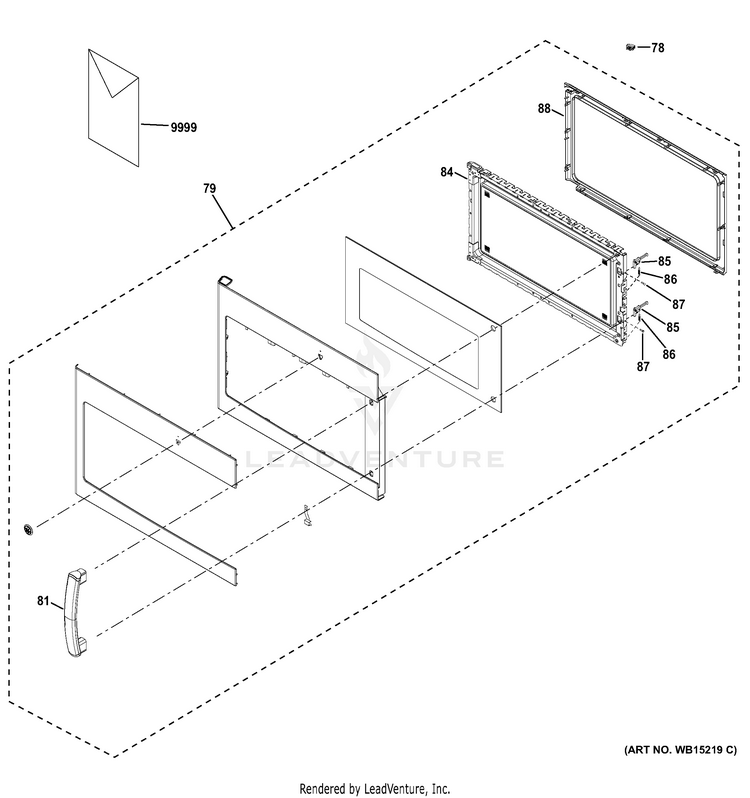 78

9999

88

79

84

85

86

87

85

86

87

LEADVENTURE

81

(ART NO. WB15219 C)

Rendered by LeadVenture, Inc.