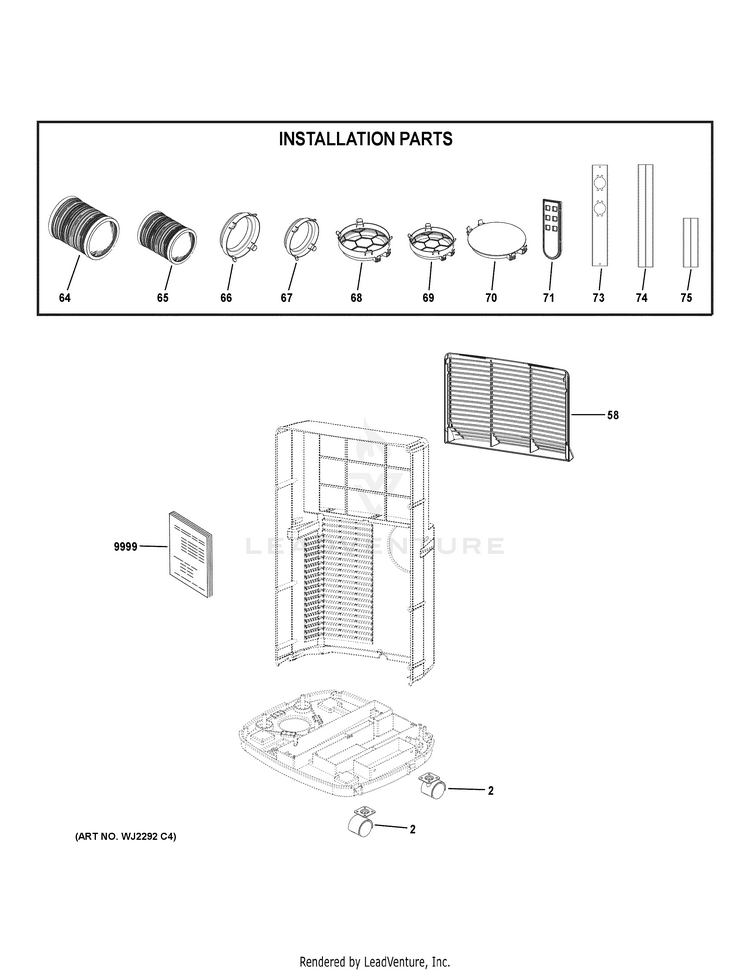 INSTALLATION PARTS

64 65 66 67 68 69 70 71 73 74 75

58

9999

LEADVENTURE

2

2

(ART NO. WJ2292 C4)

Rendered by LeadVenture, Inc.