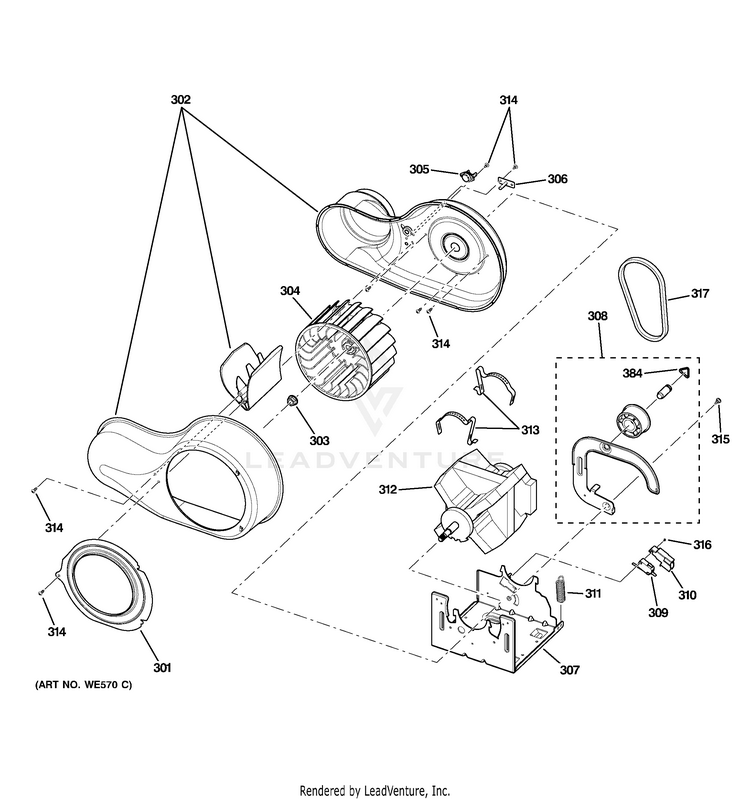 302
314
305
306
304
314
317
308
384
313
303
315
LEADVENTURE
312
314
316
311
310
309
314
301
307
(ART NO. WE570 C)

Rendered by LeadVenture, Inc.