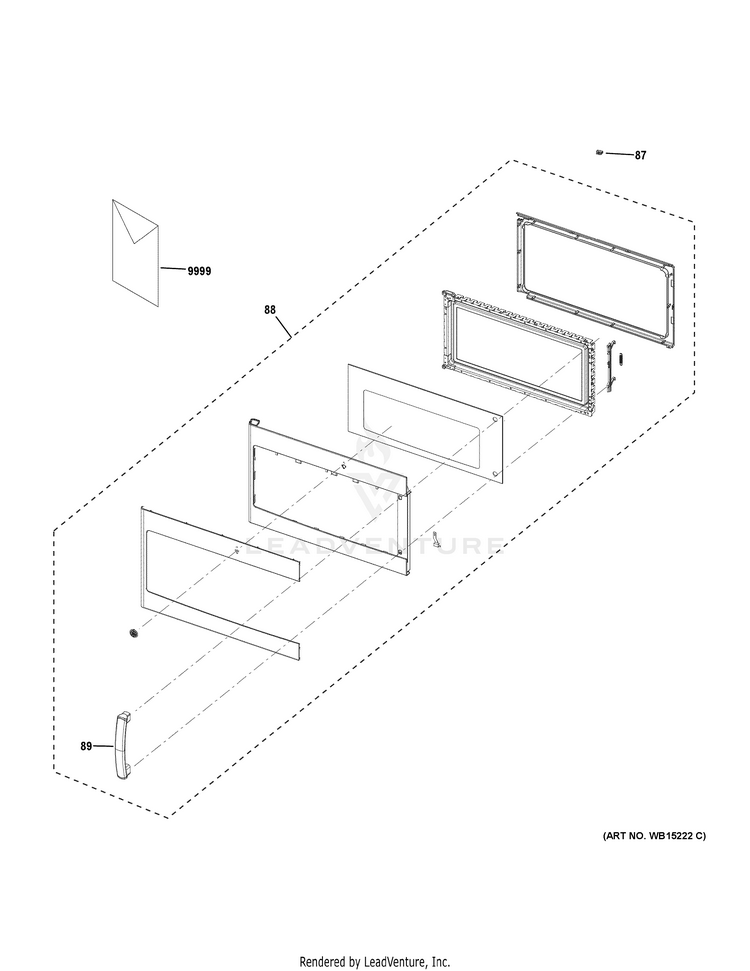 87

9999

88

LEADVENTURE

89

(ART NO. WB15222 C)

Rendered by LeadVenture, Inc.