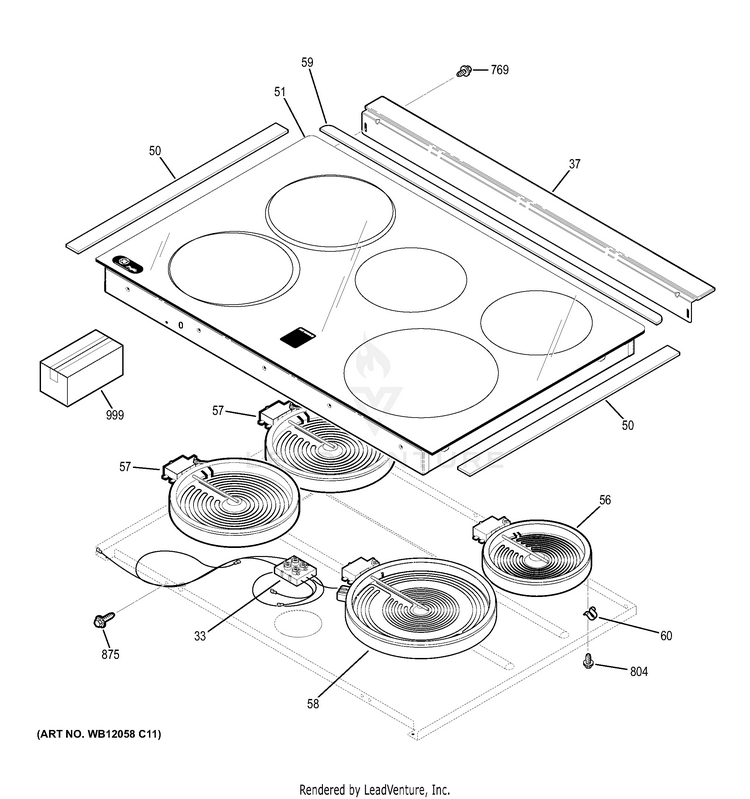 59
769
51
50
37
999
57
50
57
56
33
60
875
804
58
(ART NO. WB12058 C11)
Rendered by LeadVenture, Inc.