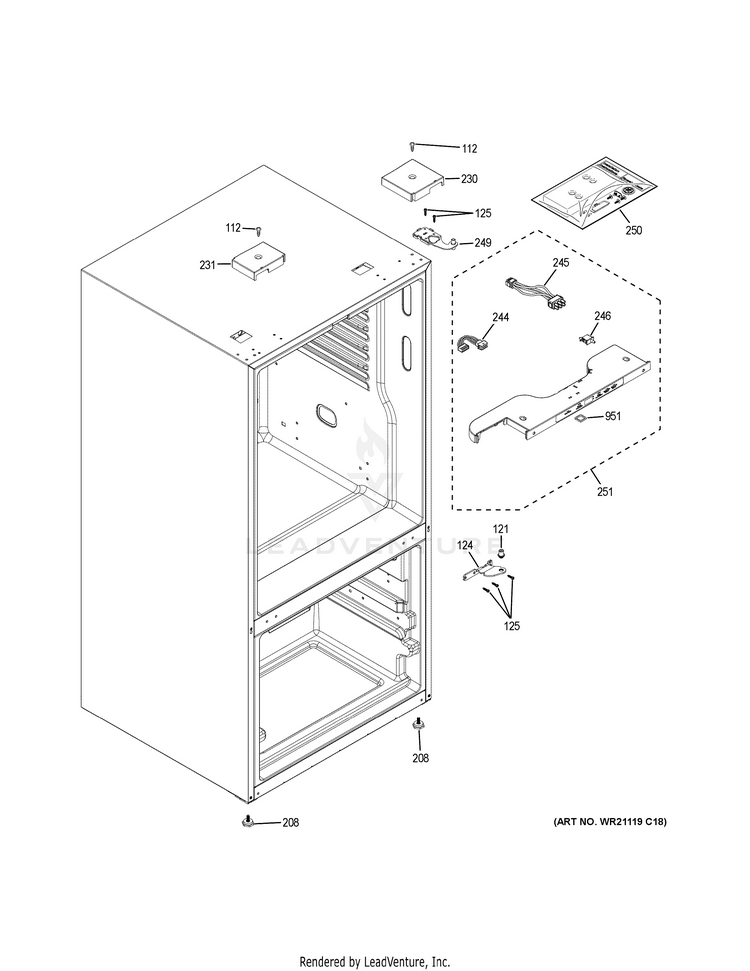 112
230
125
250
112
249
231
245
244
246
951
251
LEADVENTURE
121
124
125
208
208
(ART NO. WR21119 C18)
Rendered by LeadVenture, Inc.