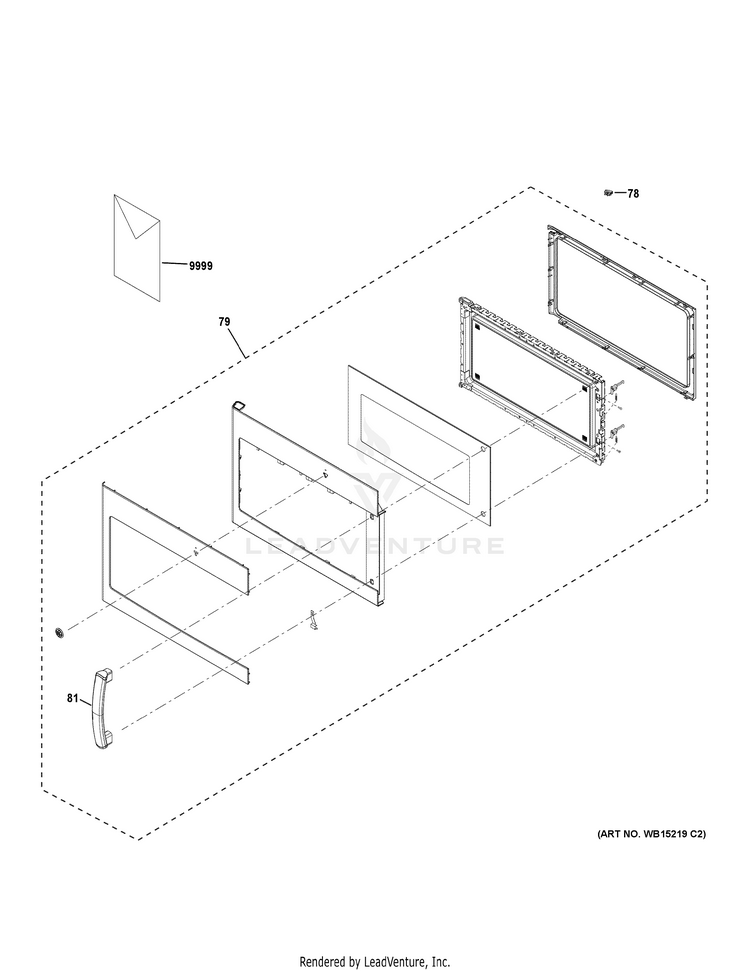 78

9999

79

LEADVENTURE

81

(ART NO. WB15219 C2)

Rendered by LeadVenture, Inc.