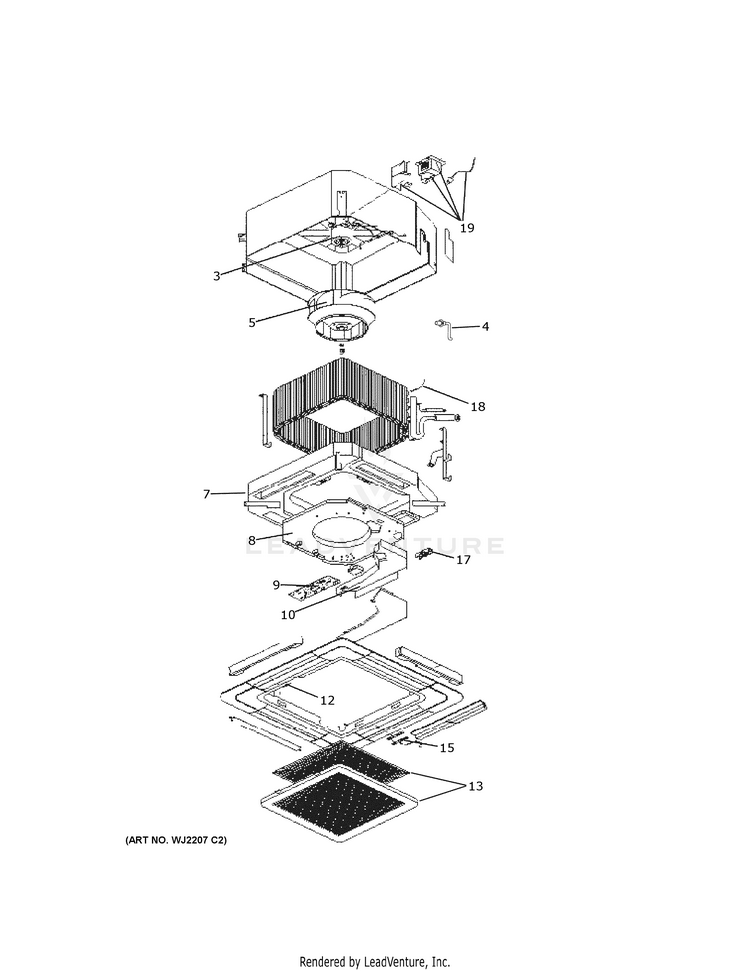 19

3

5

4

18

7

8

LEADVENTURE

17

9

10

12

15

13

(ART NO. WJ2207 C2)

Rendered by LeadVenture, Inc.