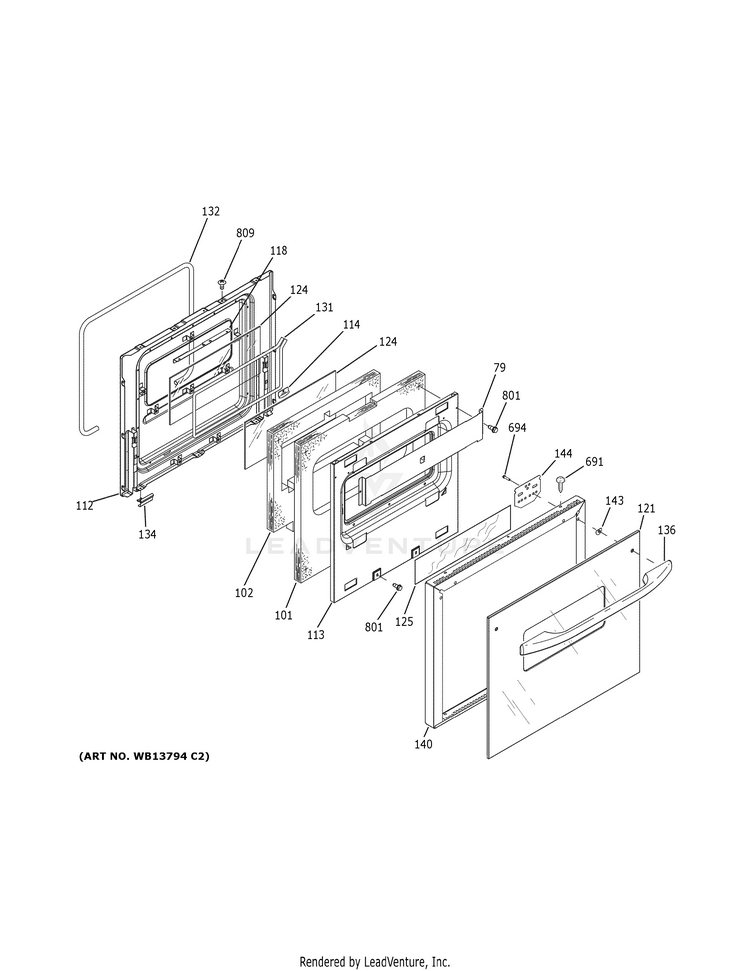 132
809
118
124
131
114
124
79
801
694
144
691
143
121
136
112
134
102
101
113
801
125
140

LEADVENTURE

(ART NO. WB13794 C2)

Rendered by LeadVenture, Inc.