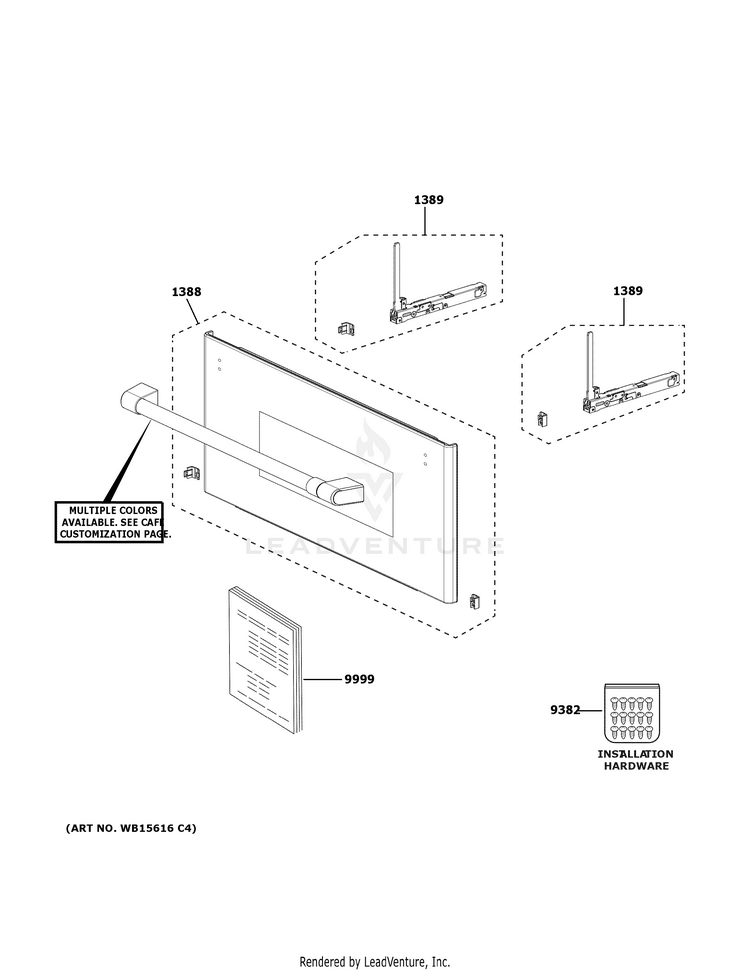 1389

1388

1389

MULTIPLE COLORS AVAILABLE. SEE CAFE CUSTOMIZATION PAGE.

LEADVENTURE

9999

9382

INSTALLATION HARDWARE

(ART NO. WB15616 C4)

Rendered by LeadVenture, Inc.