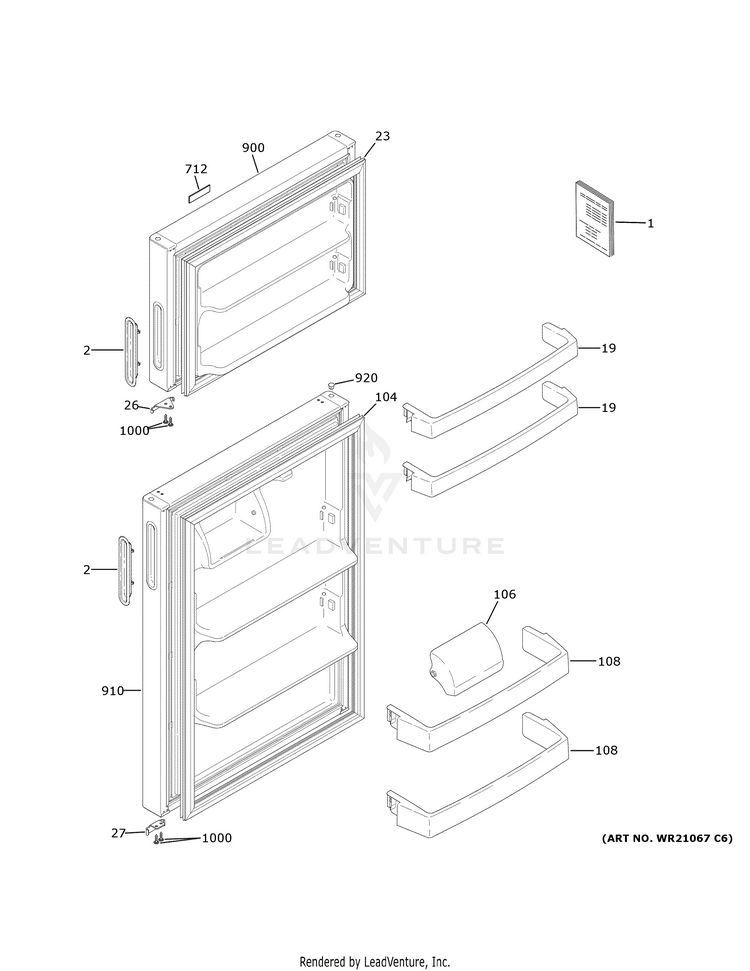 900
23
712
1
2
19
920
104
19
26
1000
LEADVENTURE
2
106
108
910
108
27
1000
(ART NO. WR21067 C6)
Rendered by LeadVenture, Inc.